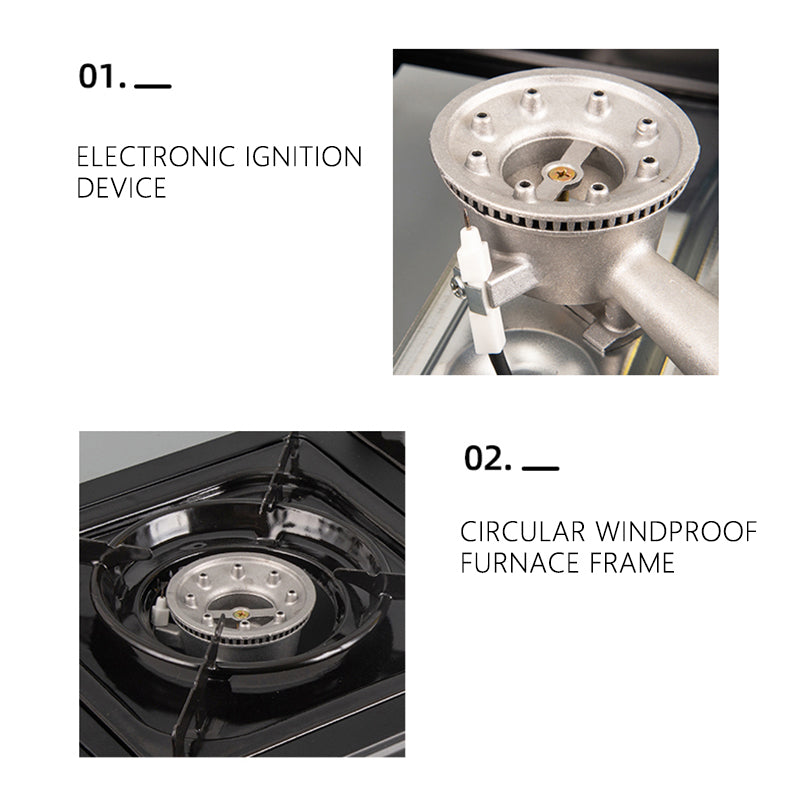 01.

ELECTRONIC IGNITION DEVICE

02.

CIRCULAR WINDPROOF FURNACE FRAME