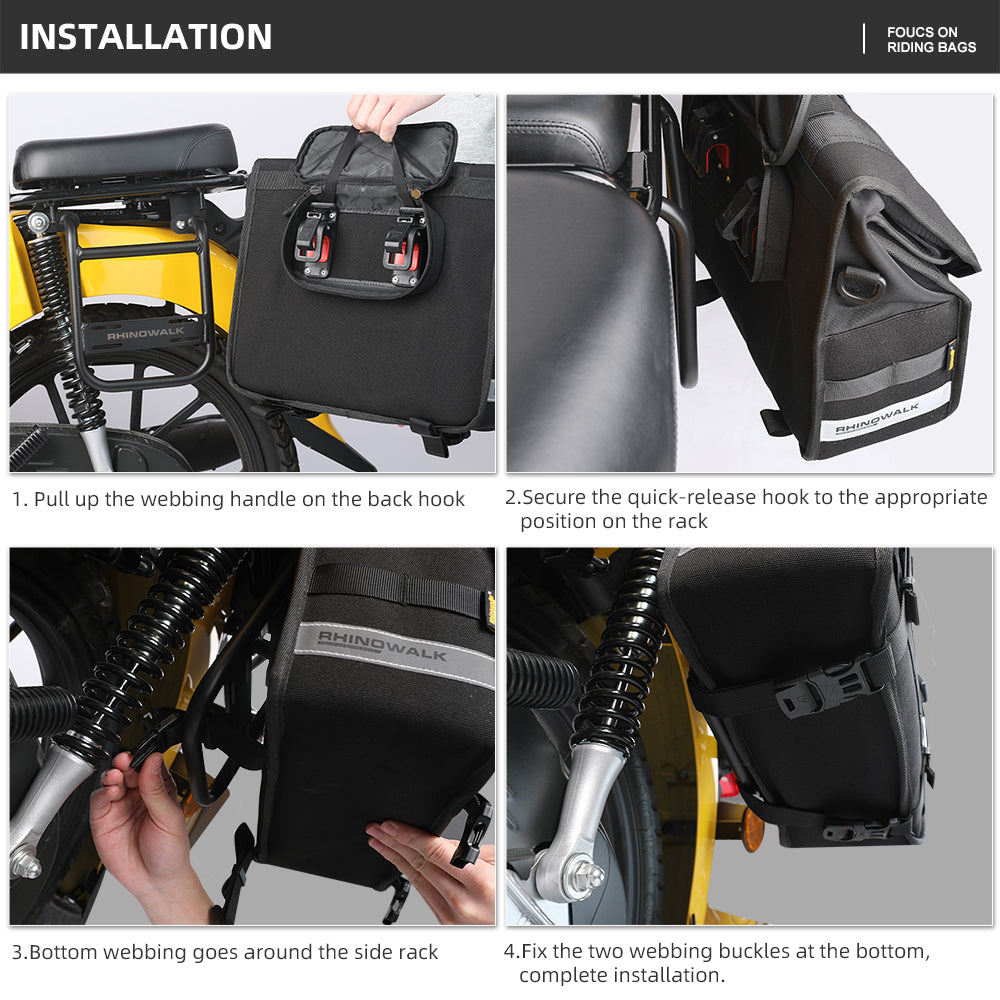 INSTALLATION

FOUCS ON RIDING BAGS

RHINOWALK

1. Pull up the webbing handle on the back hook

RHINOWALK

2.Secure the quick-release hook to the appropriate position on the rack

RHINOWALK

3.Bottom webbing goes around the side rack

4.Fix the two webbing buckles at the bottom, complete installation.