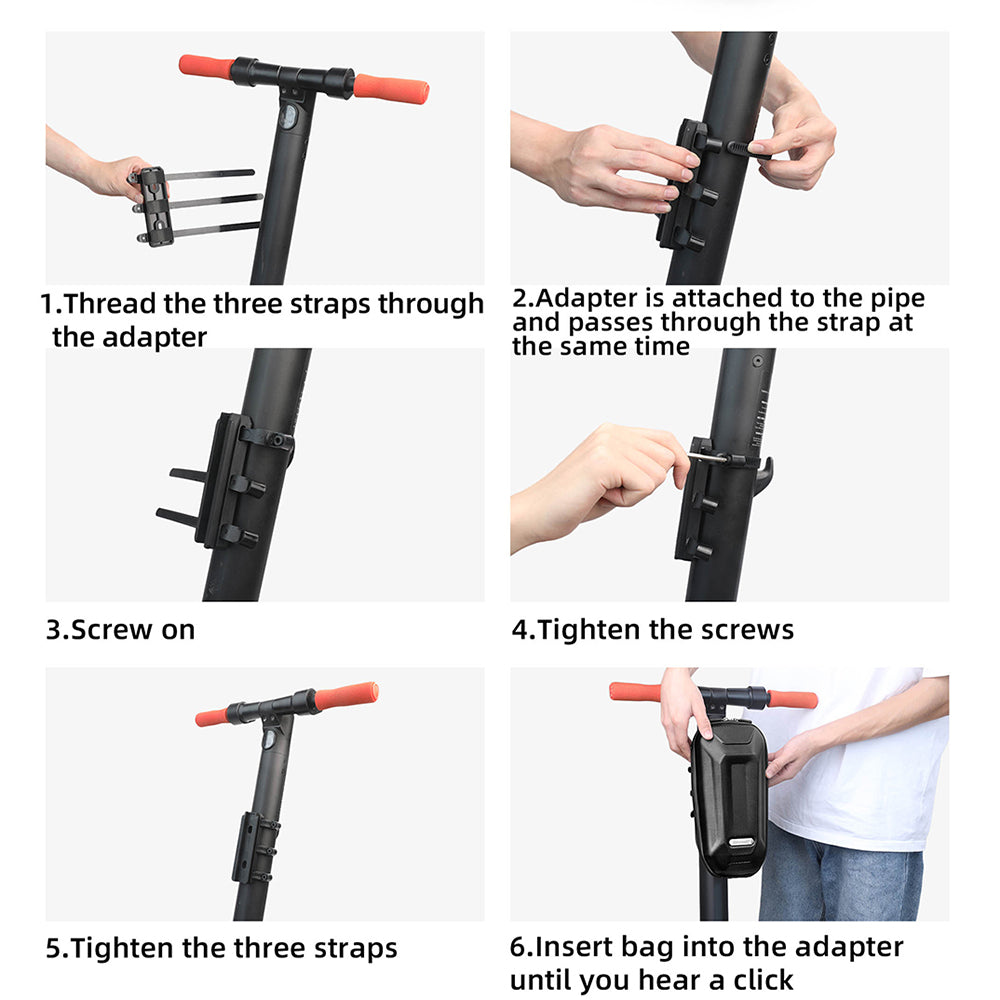 1.Thread the three straps through the adapter

2.Adapter is attached to the pipe and passes through the strap at the same time

3.Screw on

4.Tighten the screws

5.Tighten the three straps

6.Insert bag into the adapter until you hear a click