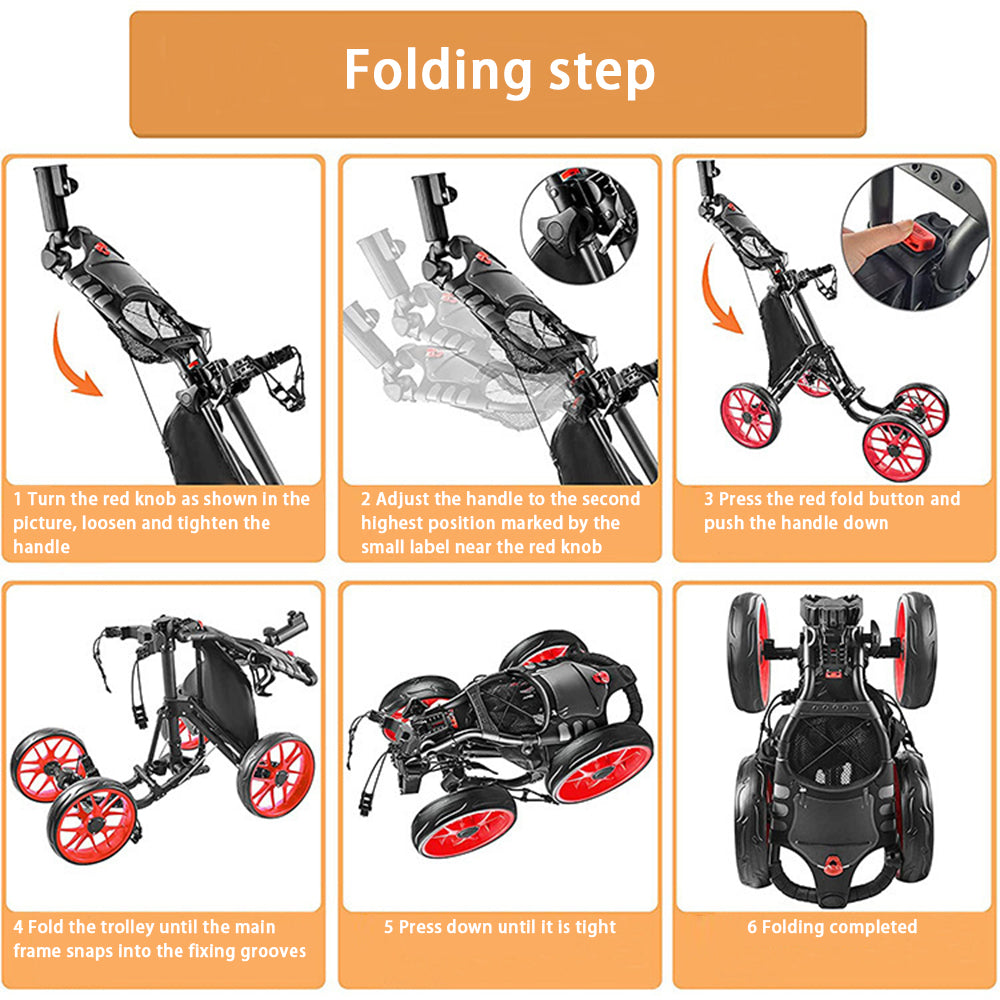 Folding step

1 Turn the red knob as shown in the picture, loosen and tighten the handle

2 Adjust the handle to the second highest position marked by the small label near the red knob

3 Press the red fold button and push the handle down

4 Fold the trolley until the main frame snaps into the fixing grooves

5 Press down until it is tight

6 Folding completed