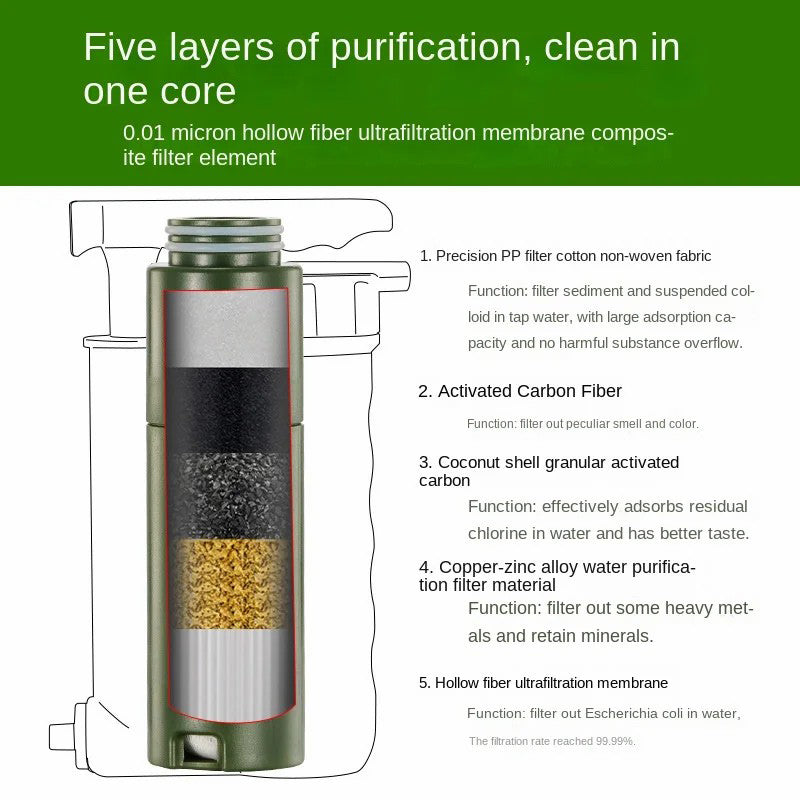 Five layers of purification, clean in one core

0.01 micron hollow fiber ultrafiltration membrane composite filter element

1. Precision PP filter cotton non-woven fabric

Function: filter sediment and suspended colloid in tap water, with large adsorption capacity and no harmful substance overflow.

2. Activated Carbon Fiber

Function: filter out peculiar smell and color.

3. Coconut shell granular activated carbon

Function: effectively adsorbs residual chlorine in water and has better taste.

4. Copper-zinc alloy water purification filter material

Function: filter out some heavy metals and retain minerals.

5. Hollow fiber ultrafiltration membrane

Function: filter out Escherichia coli in water,

The filtration rate reached 99.99%.