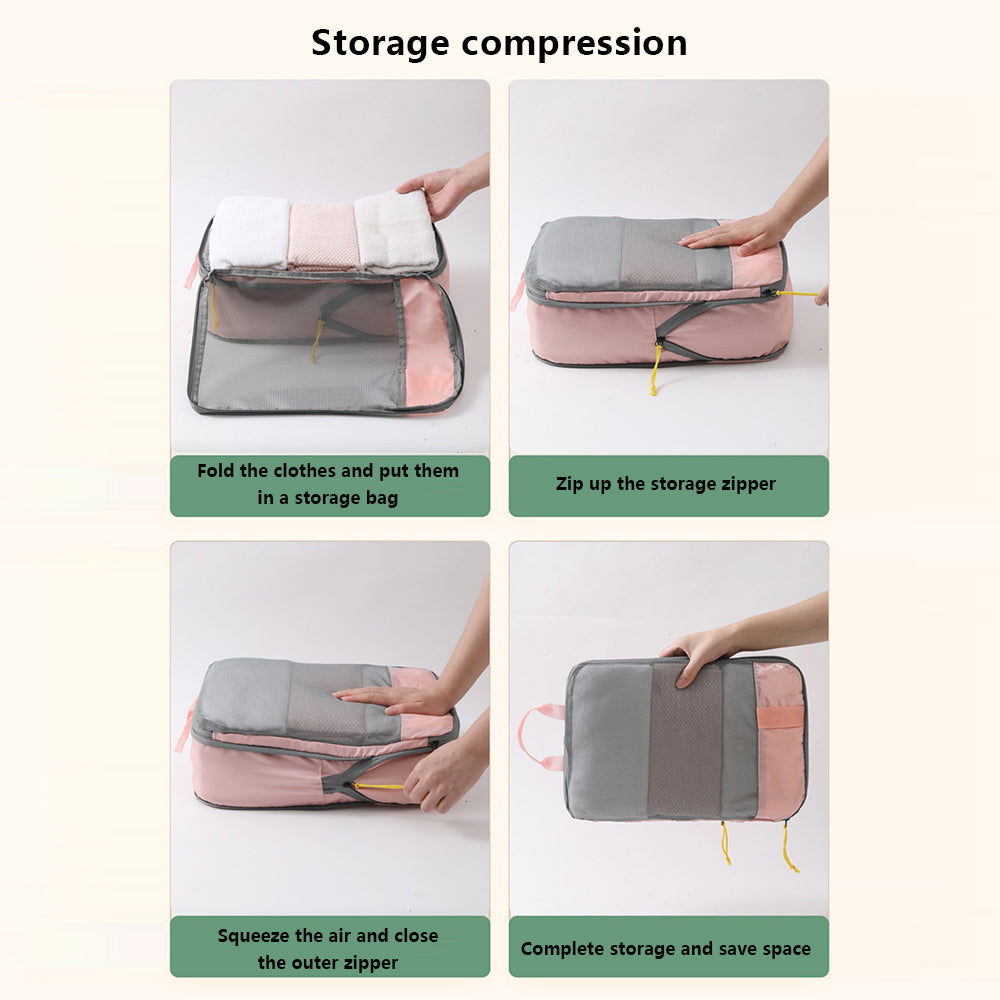 Storage compression

Fold the clothes and put them in a storage bag

Zip up the storage zipper

Squeeze the air and close the outer zipper

Complete storage and save space