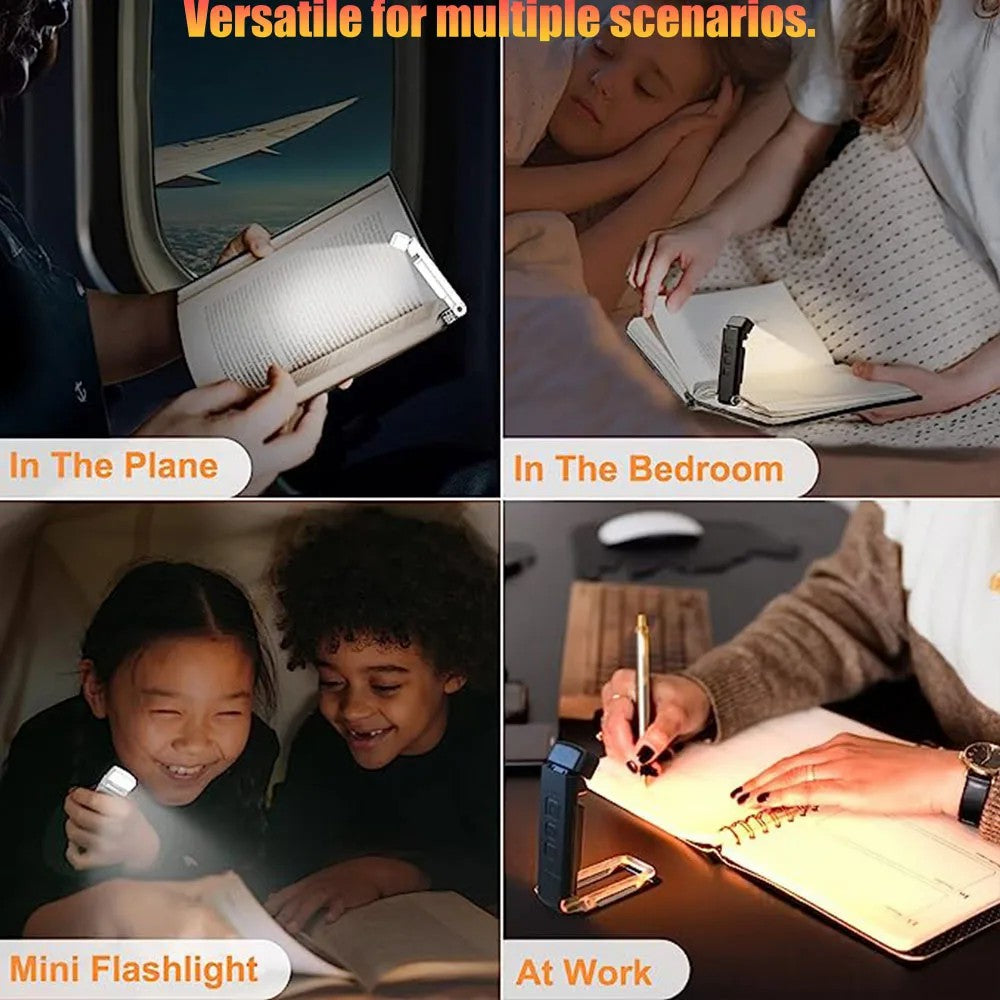 Versatile for multiple scenarios.

In The Plane

In The Bedroom

Mini Flashlight

At Work