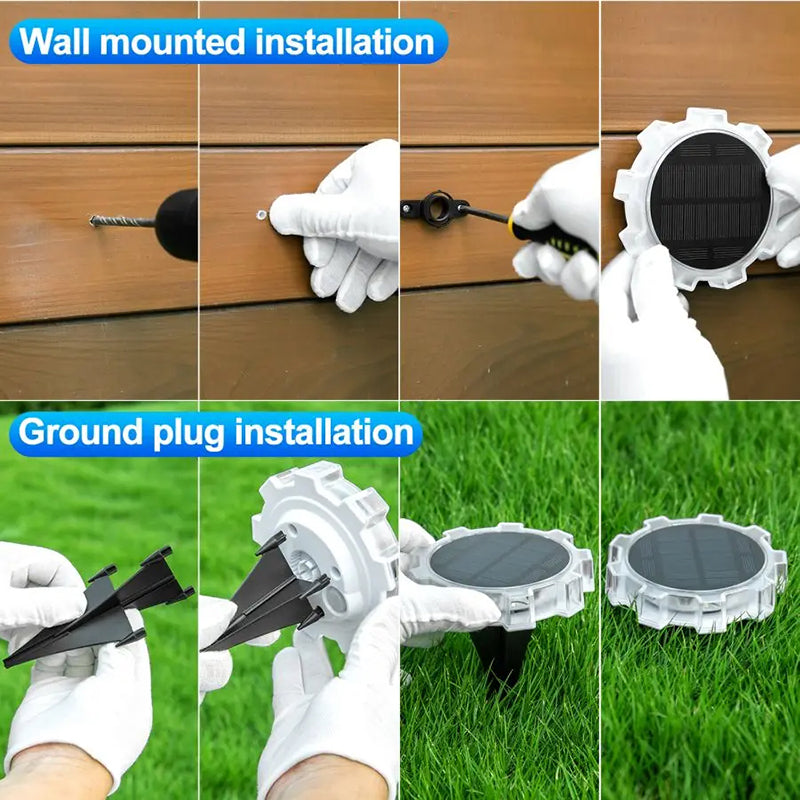 Wall mounted installation

Ground plug installation