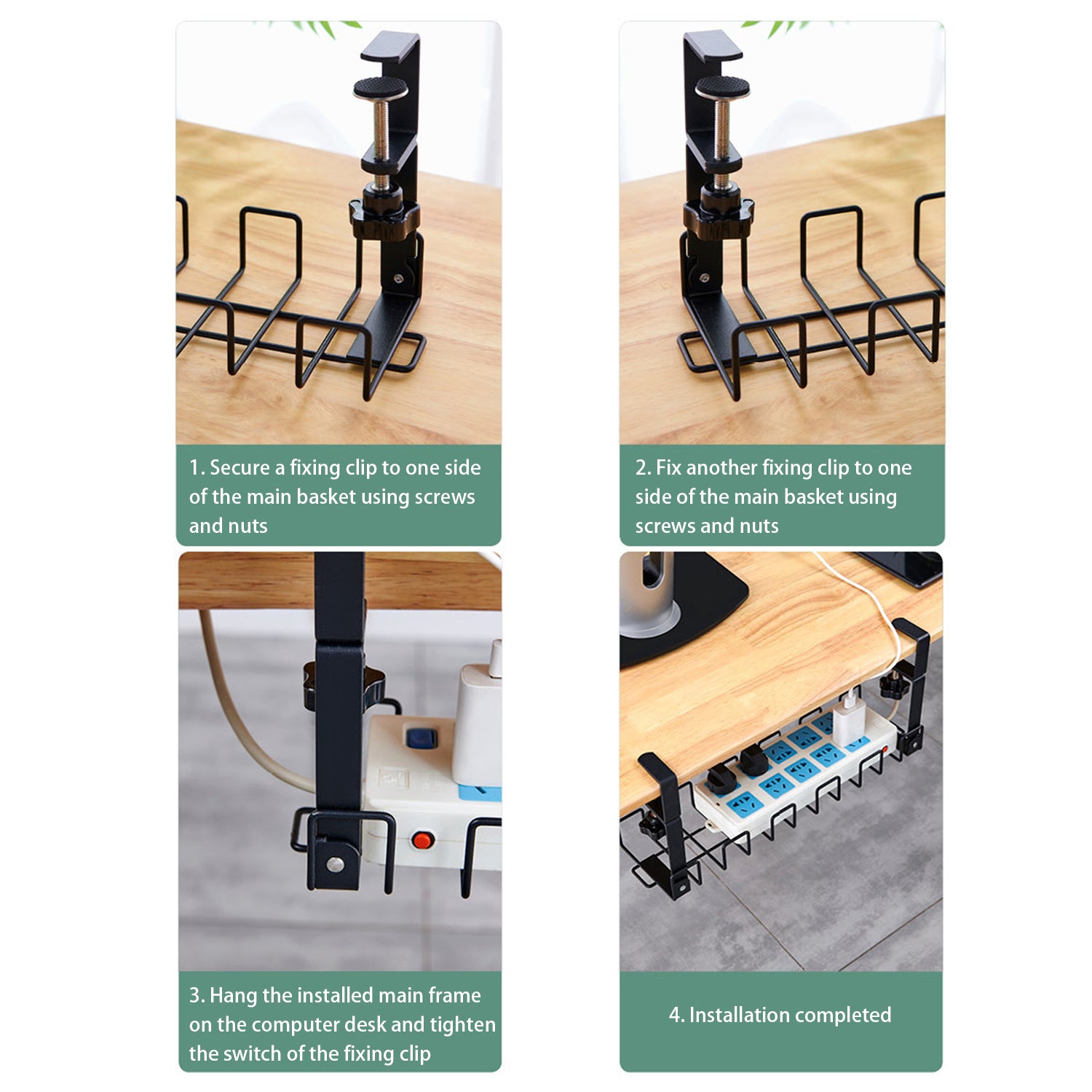 1. Secure a fixing clip to one side of the main basket using screws and nuts

2. Fix another fixing clip to one side of the main basket using screws and nuts

3. Hang the installed main frame on the computer desk and tighten the switch of the fixing clip

4. Installation completed