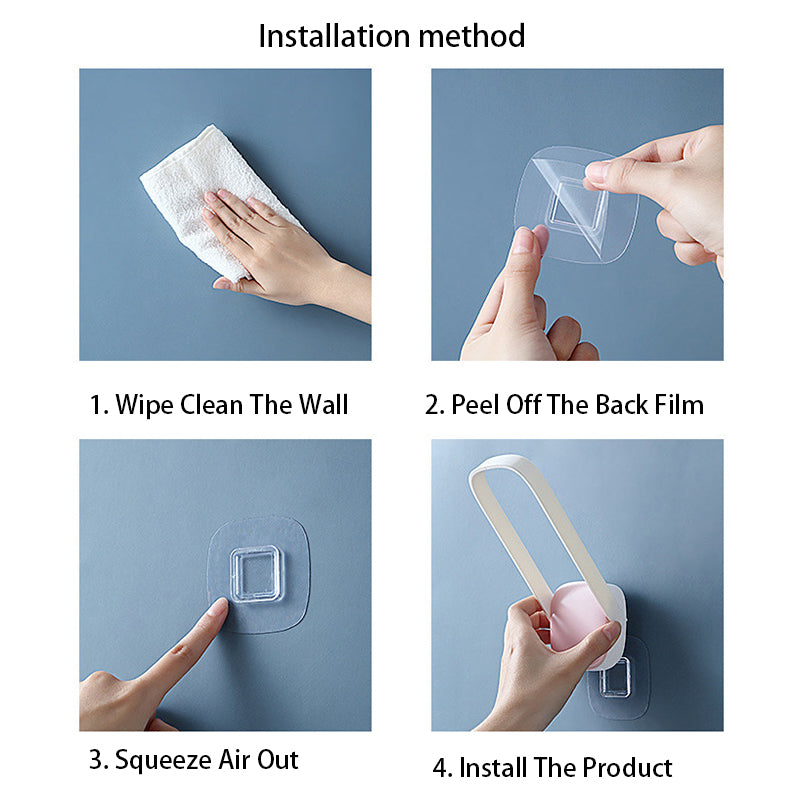 Installation method

1. Wipe Clean The Wall

2. Peel Off The Back Film

3. Squeeze Air Out

4. Install The Product