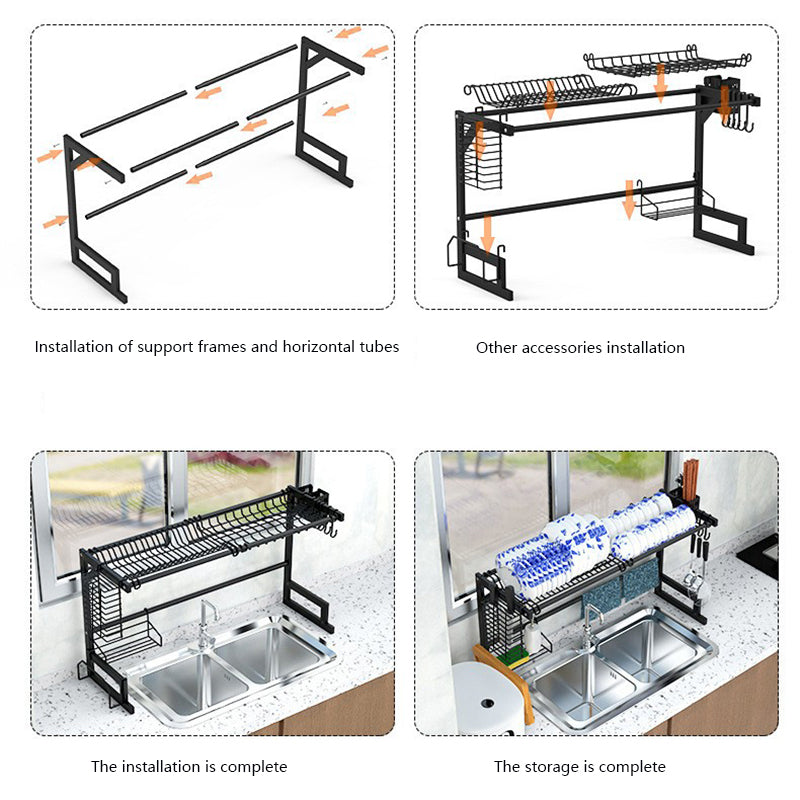 Installation of support frames and horizontal tubes

Other accessories installation

The installation is complete

The storage is complete