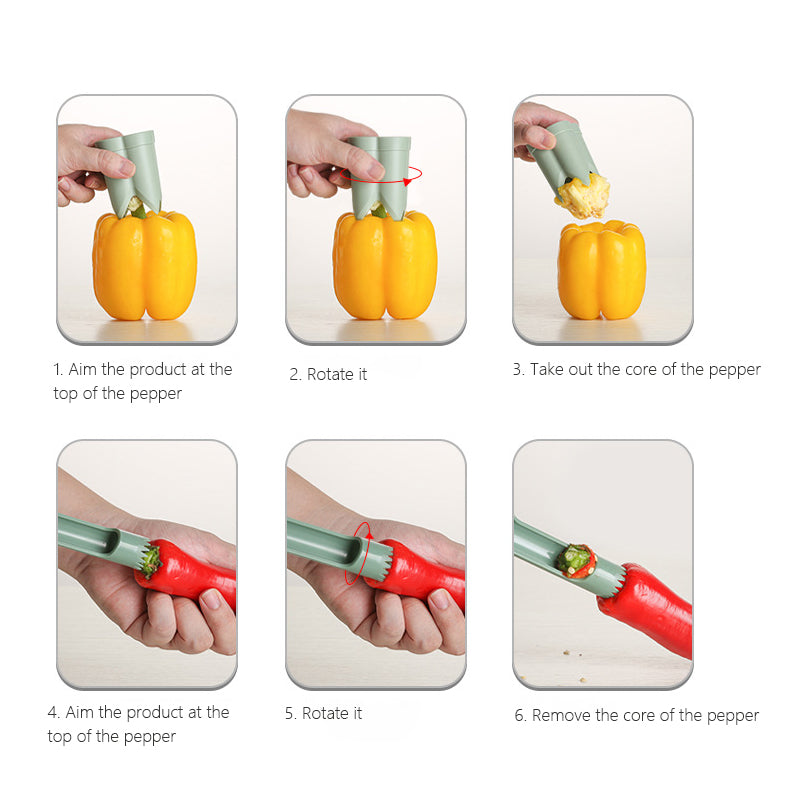 1. Aim the product at the top of the pepper

2. Rotate it

3. Take out the core of the pepper

4. Aim the product at the top of the pepper

5. Rotate it

6. Remove the core of the pepper