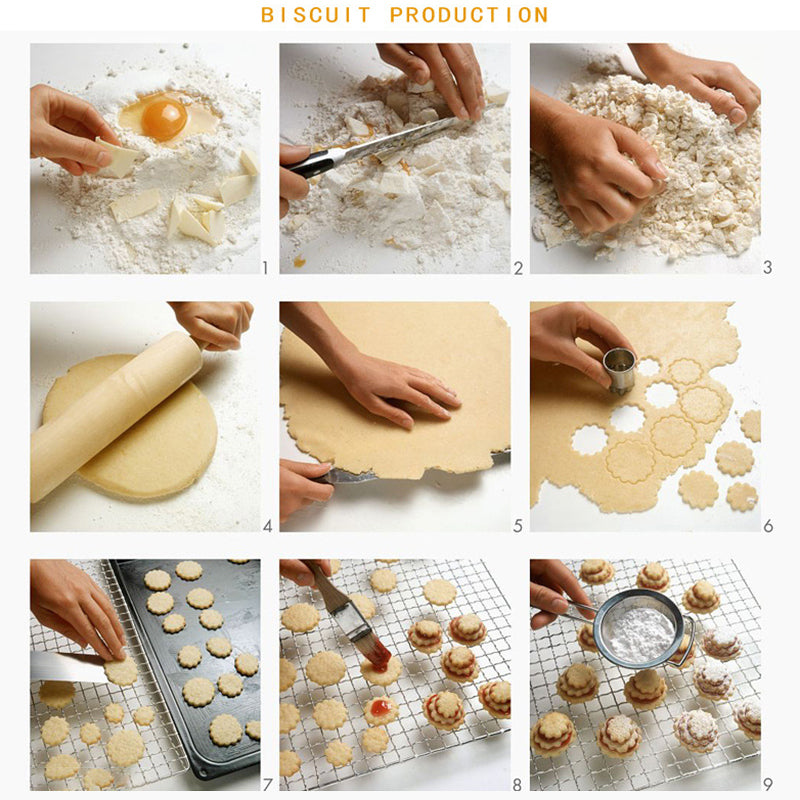 BISCUIT PRODUCTION

1

2

3

4

5

6

7

8

9