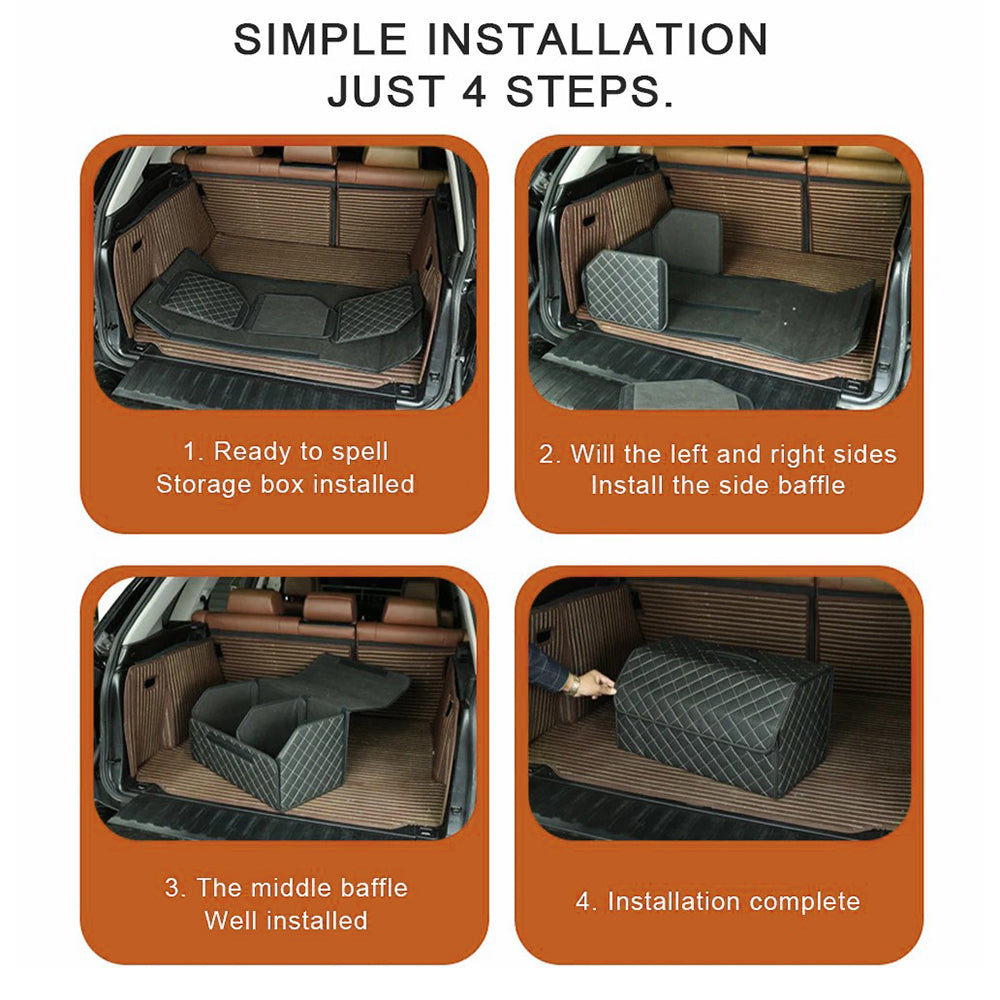 SIMPLE INSTALLATION
JUST 4 STEPS.

1. Ready to spell
Storage box installed

2. Will the left and right sides
Install the side baffle

3. The middle baffle
Well installed

4. Installation complete