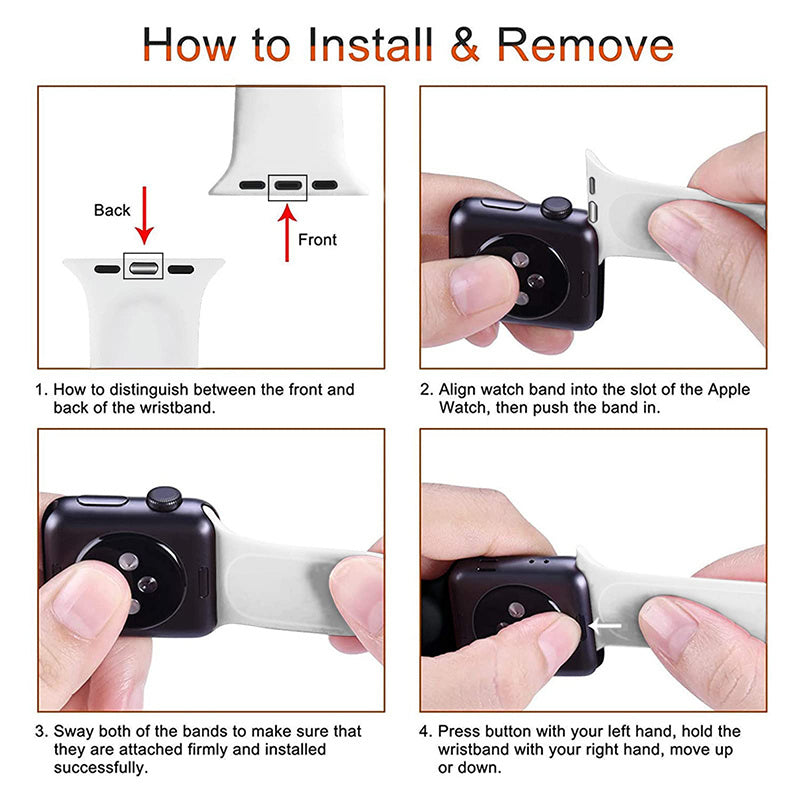 How to Install & Remove

Back

Front

1. How to distinguish between the front and back of the wristband.

2. Align watch band into the slot of the Apple Watch, then push the band in.

3. Sway both of the bands to make sure that they are attached firmly and installed successfully.

4. Press button with your left hand, hold the wristband with your right hand, move up or down.