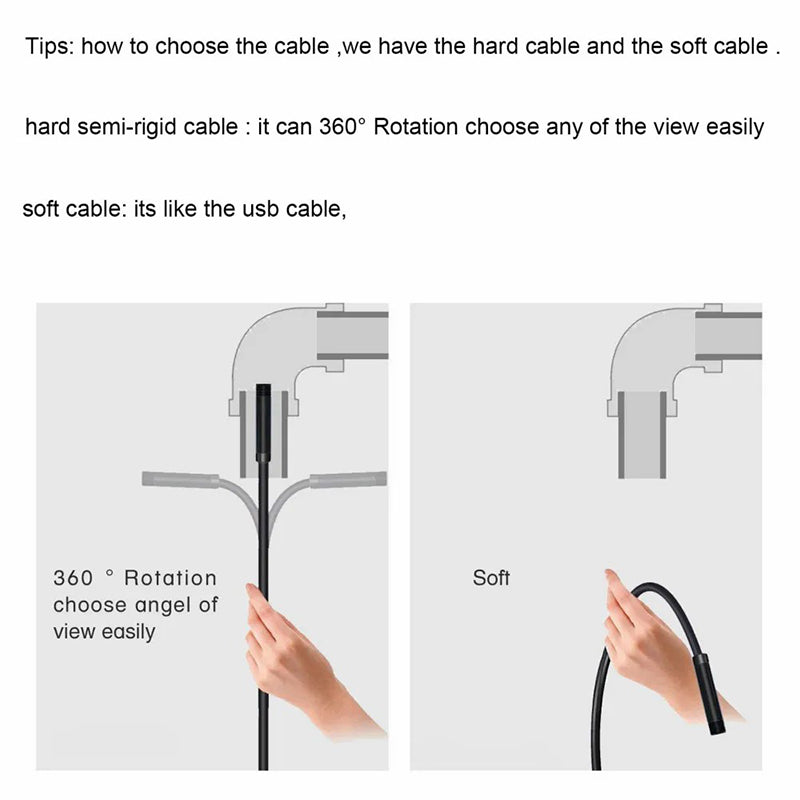 Tips: how to choose the cable ,we have the hard cable and the soft cable .

hard semi-rigid cable : it can 360° Rotation choose any of the view easily

soft cable: its like the usb cable,

360 ° Rotation choose angel of view easily

Soft