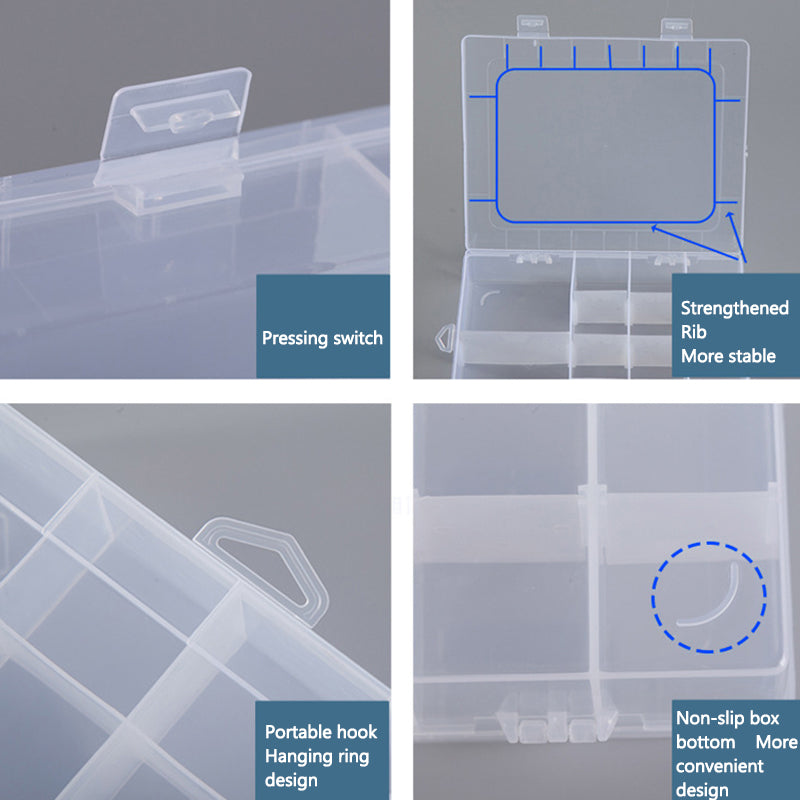 Pressing switch

Strengthened Rib
More stable

Portable hook
Hanging ring design

Non-slip box bottom More convenient design