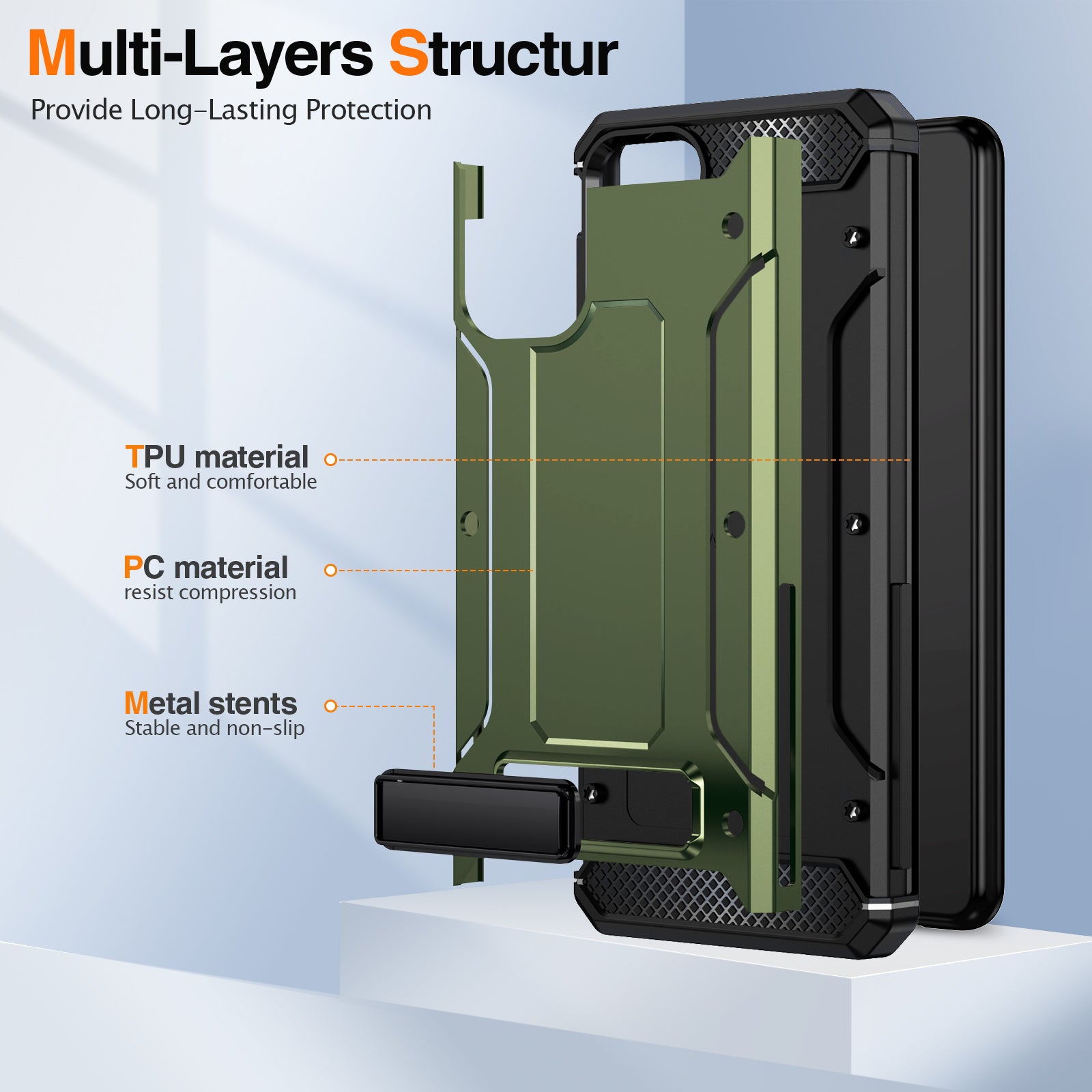 Multi-Layers Structur

Provide Long-Lasting Protection

TPU material
Soft and comfortable

PC material
resist compression

Metal stents
Stable and non-slip