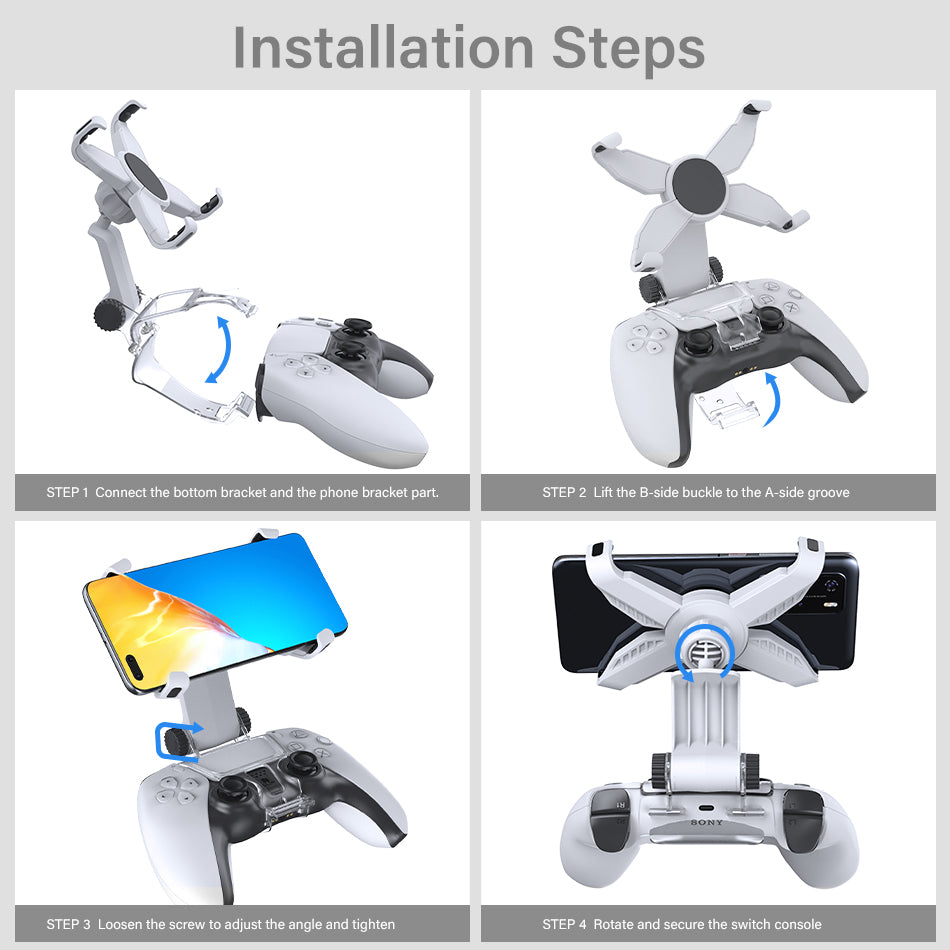 Installation Steps

STEP 1 Connect the bottom bracket and the phone bracket part.

STEP 2 Lift the B-side buckle to the A-side groove

STEP 3 Loosen the screw to adjust the angle and tighten

SONY

STEP 4 Rotate and secure the switch console