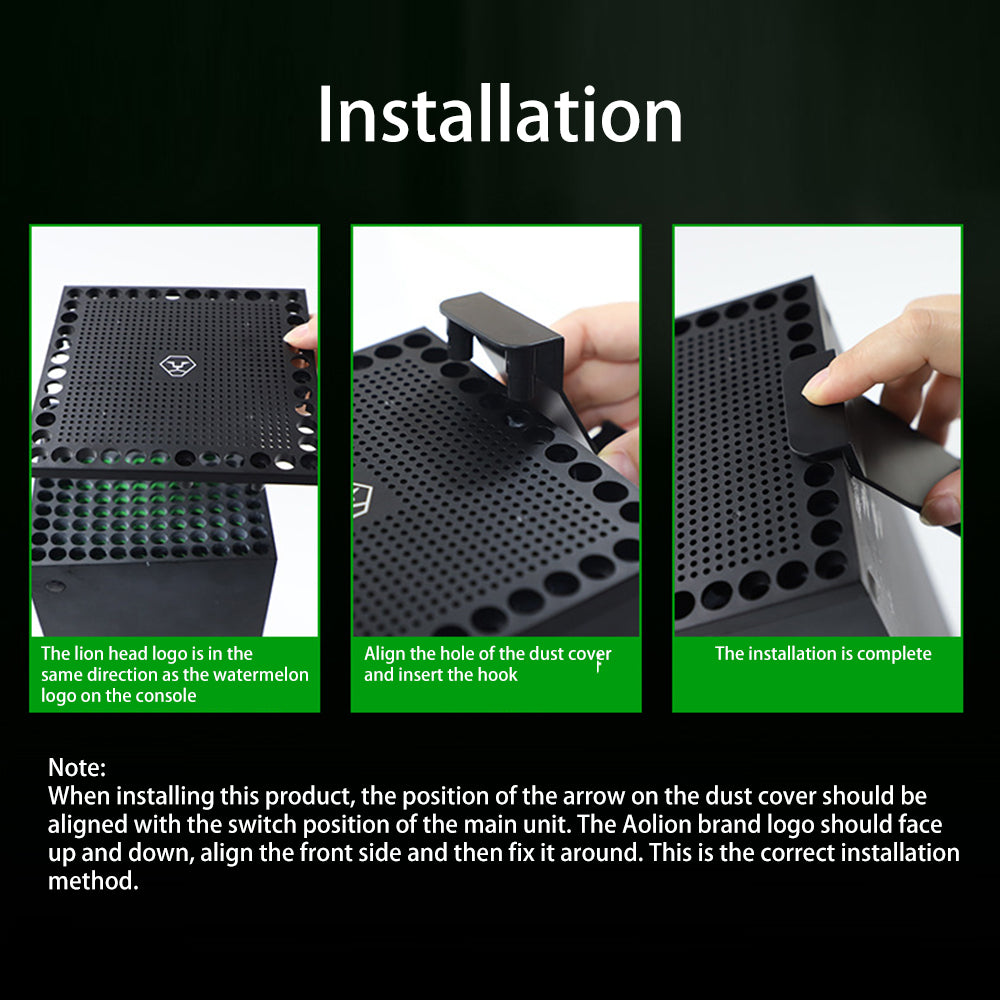 Installation

The lion head logo is in the same direction as the watermelon logo on the console

Align the hole of the dust cover and insert the hook

The installation is complete

Note:
When installing this product, the position of the arrow on the dust cover should be aligned with the switch position of the main unit. The Aolion brand logo should face up and down, align the front side and then fix it around. This is the correct installation method.