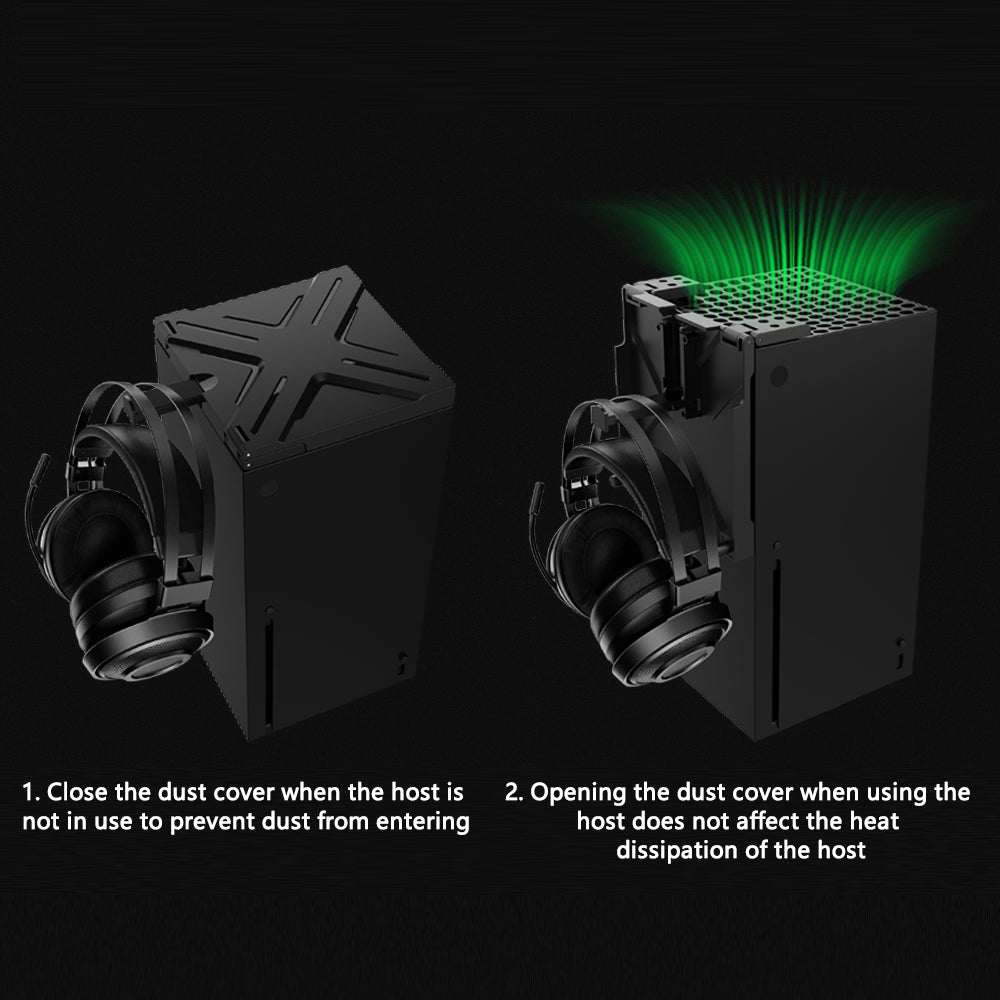 1. Close the dust cover when the host is not in use to prevent dust from entering

2. Opening the dust cover when using the host does not affect the heat dissipation of the host