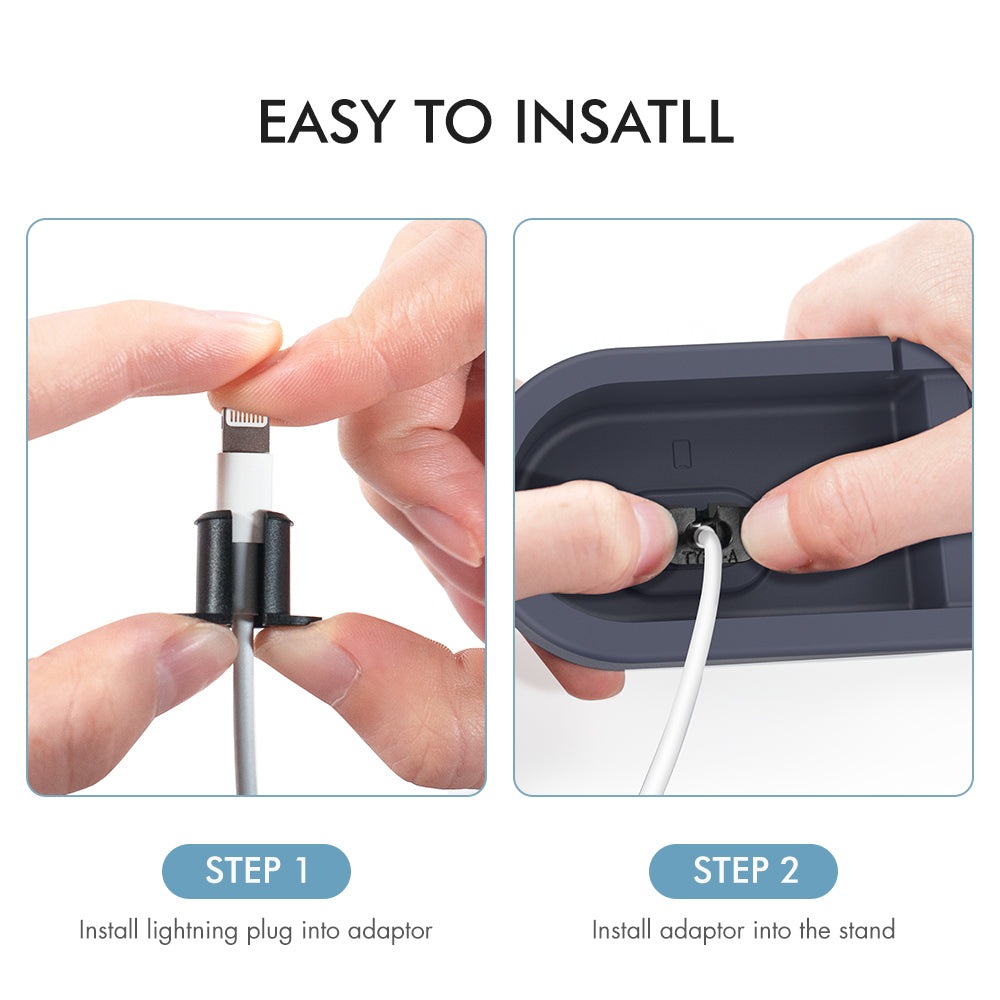 EASY TO INSATLL

STEP 1

Install lightning plug into adaptor

STEP 2

Install adaptor into the stand