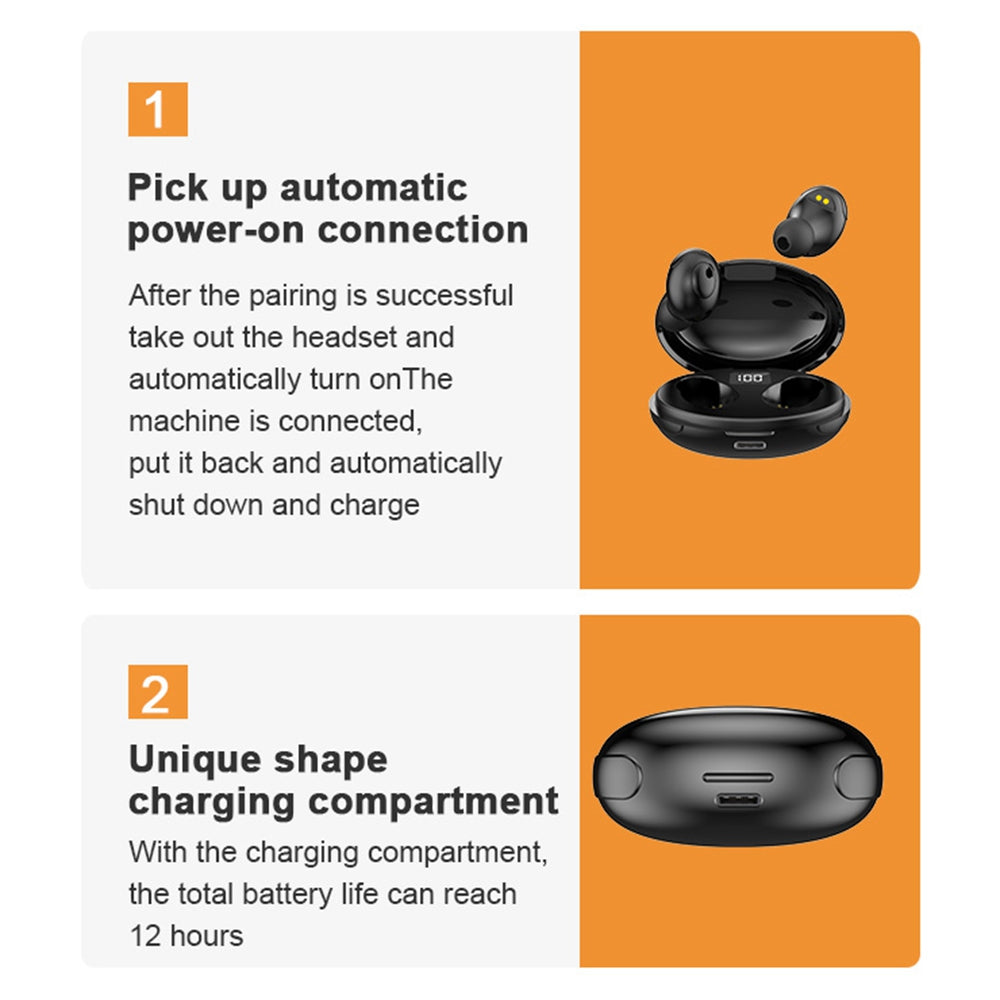 1

Pick up automatic power-on connection

After the pairing is successful take out the headset and automatically turn onThe machine is connected, put it back and automatically shut down and charge

100

2

Unique shape charging compartment

With the charging compartment, the total battery life can reach 12 hours