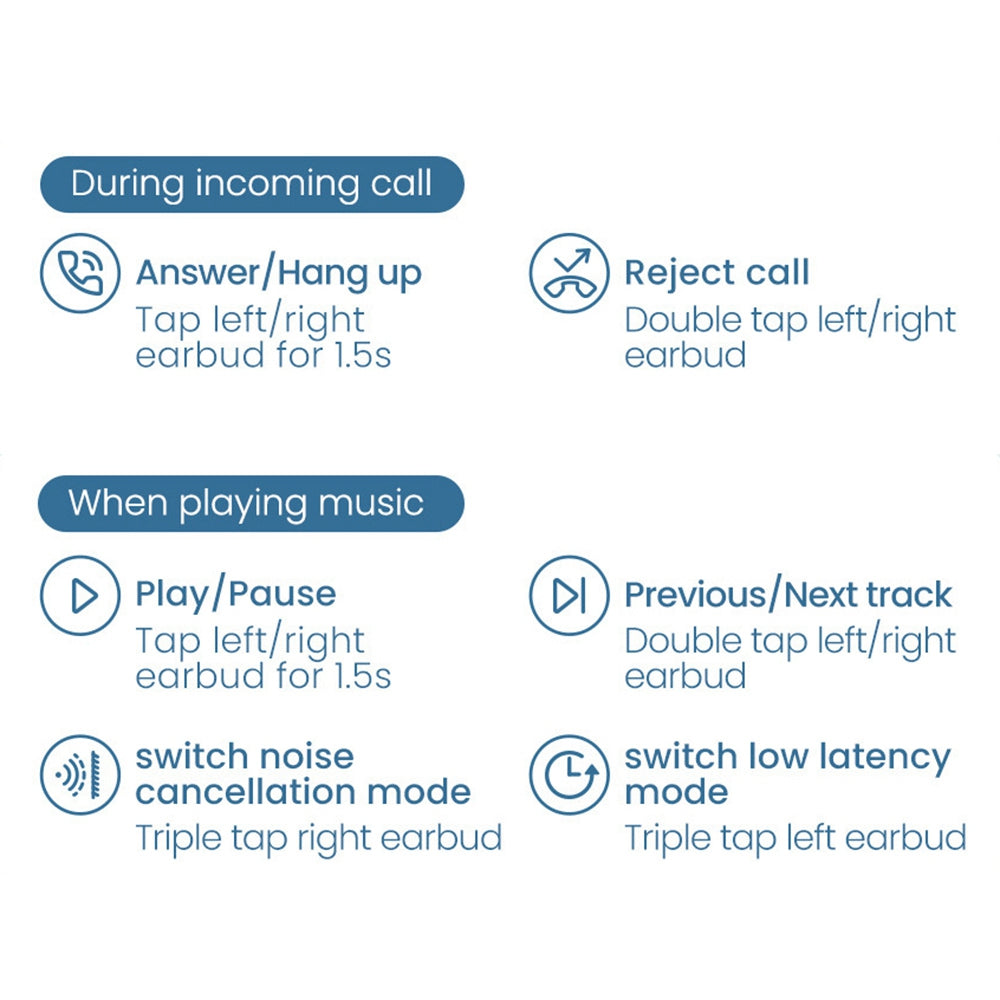 During incoming call

Answer/Hang up
Tap left/right earbud for 1.5s

Reject call
Double tap left/right earbud

When playing music

Play/Pause
Tap left/right earbud for 1.5s

Previous/Next track
Double tap left/right earbud

switch noise cancellation mode
Triple tap right earbud

switch low latency mode
Triple tap left earbud