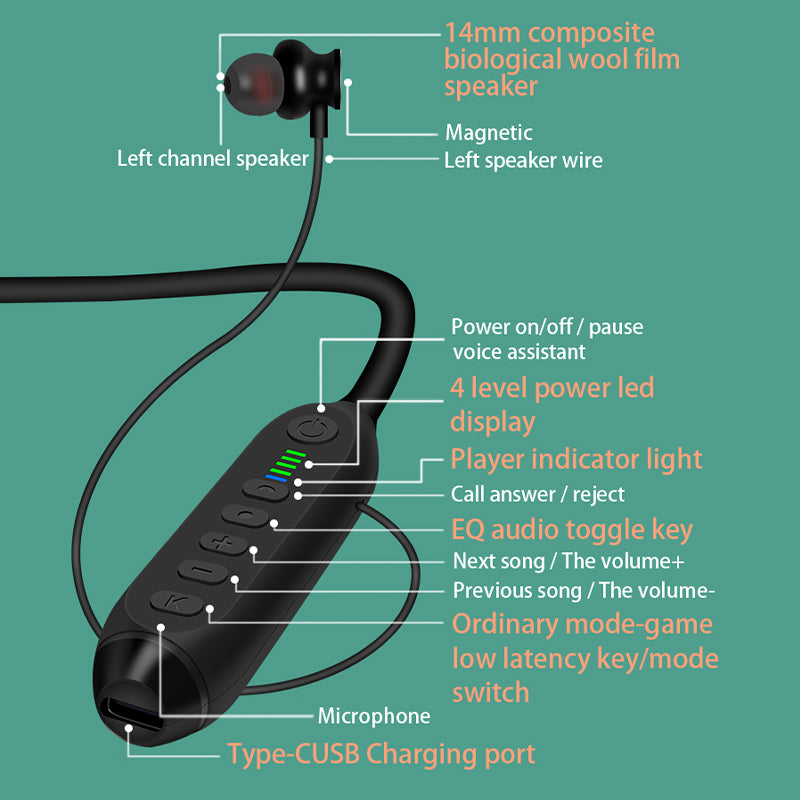 14mm composite biological wool film speaker

Magnetic

Left channel speaker

Left speaker wire

Power on/off / pause voice assistant

4 level power led display

Player indicator light

Call answer / reject

EQ audio toggle key

Next song / The volume+

Previous song / The volume-

Ordinary mode-game low latency key/mode switch

Microphone

Type-CUSB Charging port