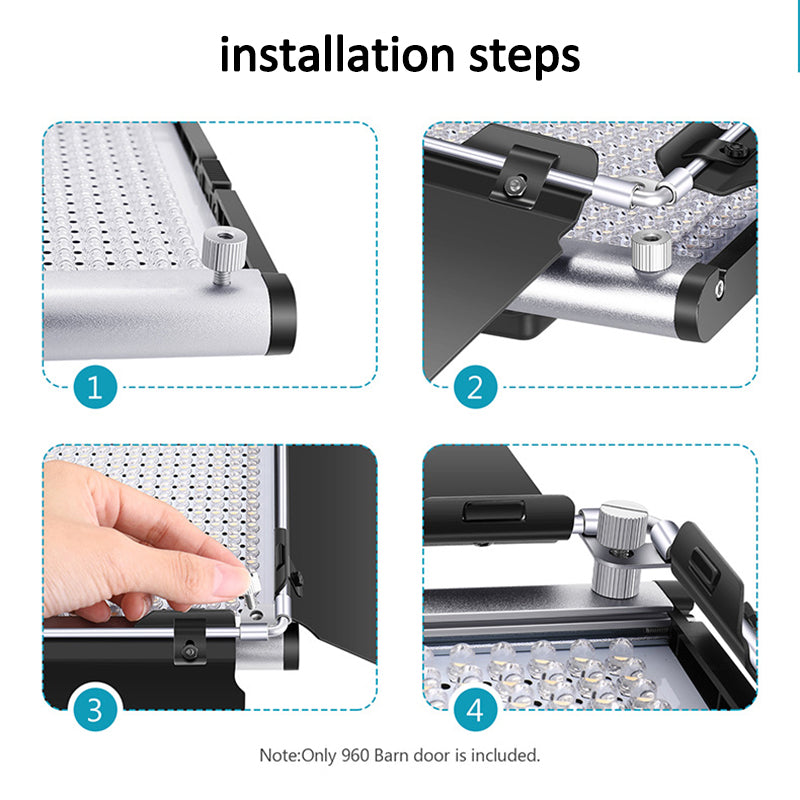 installation steps

1

2

3

4

Note:Only 960 Barn door is included.