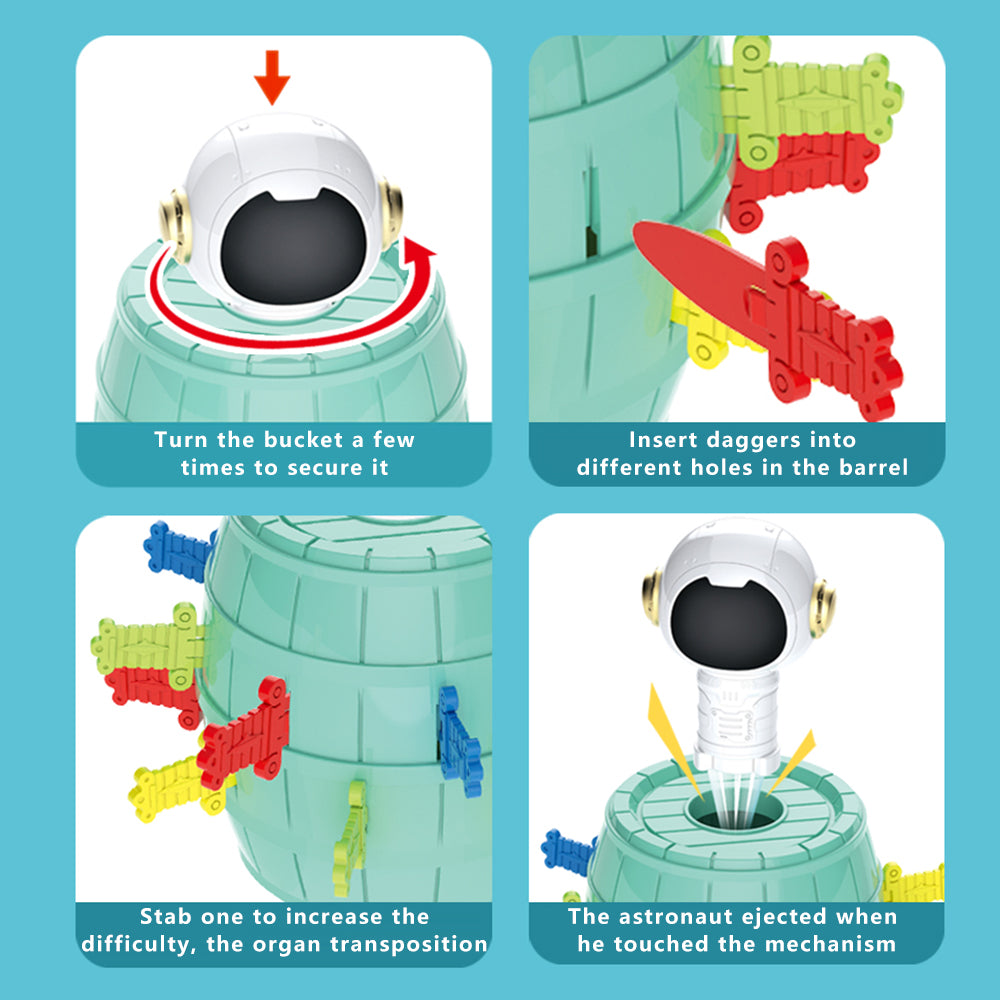 Turn the bucket a few times to secure it

Insert daggers into different holes in the barrel

Stab one to increase the difficulty, the organ transposition

The astronaut ejected when he touched the mechanism