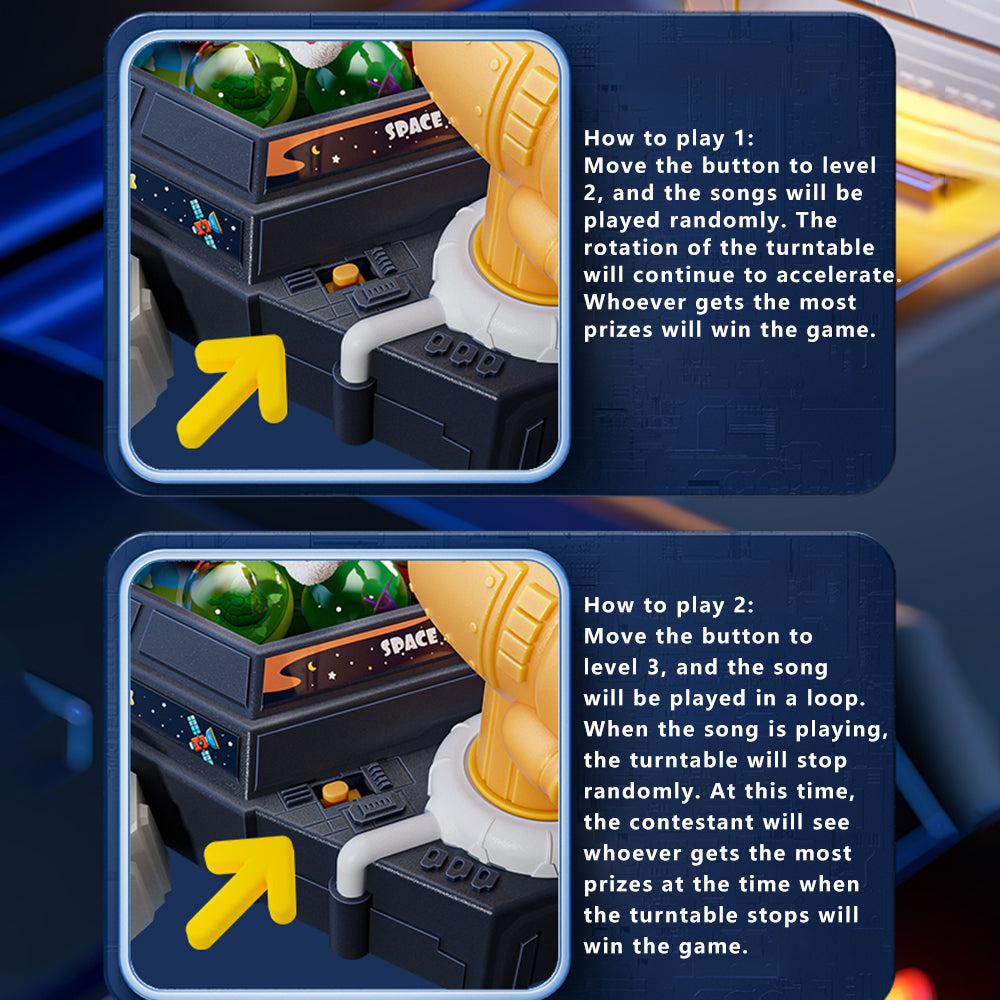 SPACE

How to play 1:
Move the button to level 2, and the songs will be played randomly. The rotation of the turntable will continue to accelerate. Whoever gets the most prizes will win the game.

SPACE

How to play 2:
Move the button to level 3, and the song will be played in a loop. When the song is playing, the turntable will stop randomly. At this time, the contestant will see whoever gets the most prizes at the time when the turntable stops will win the game.