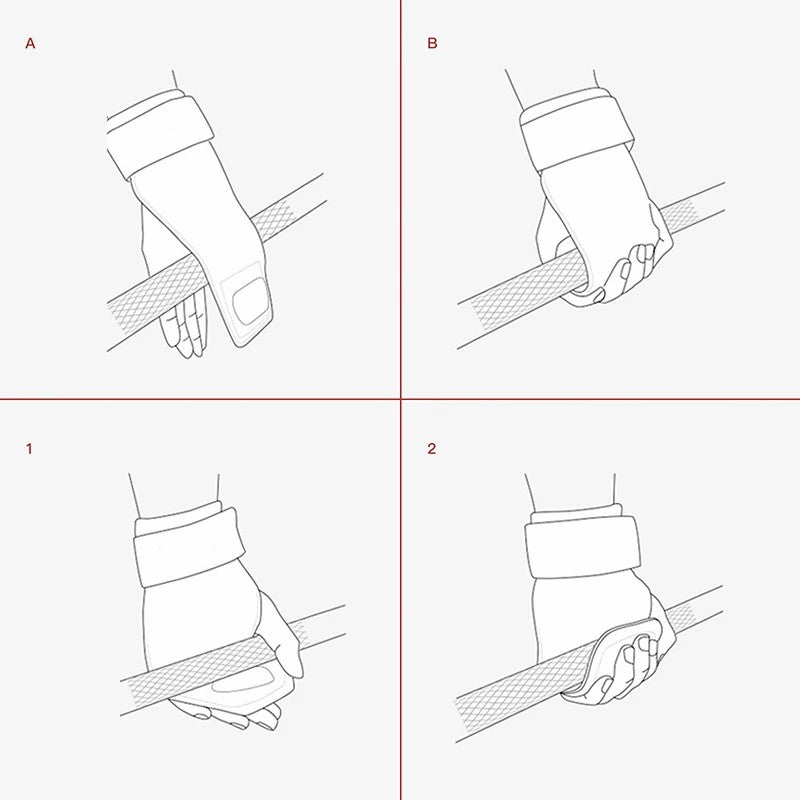 A

B

1

2