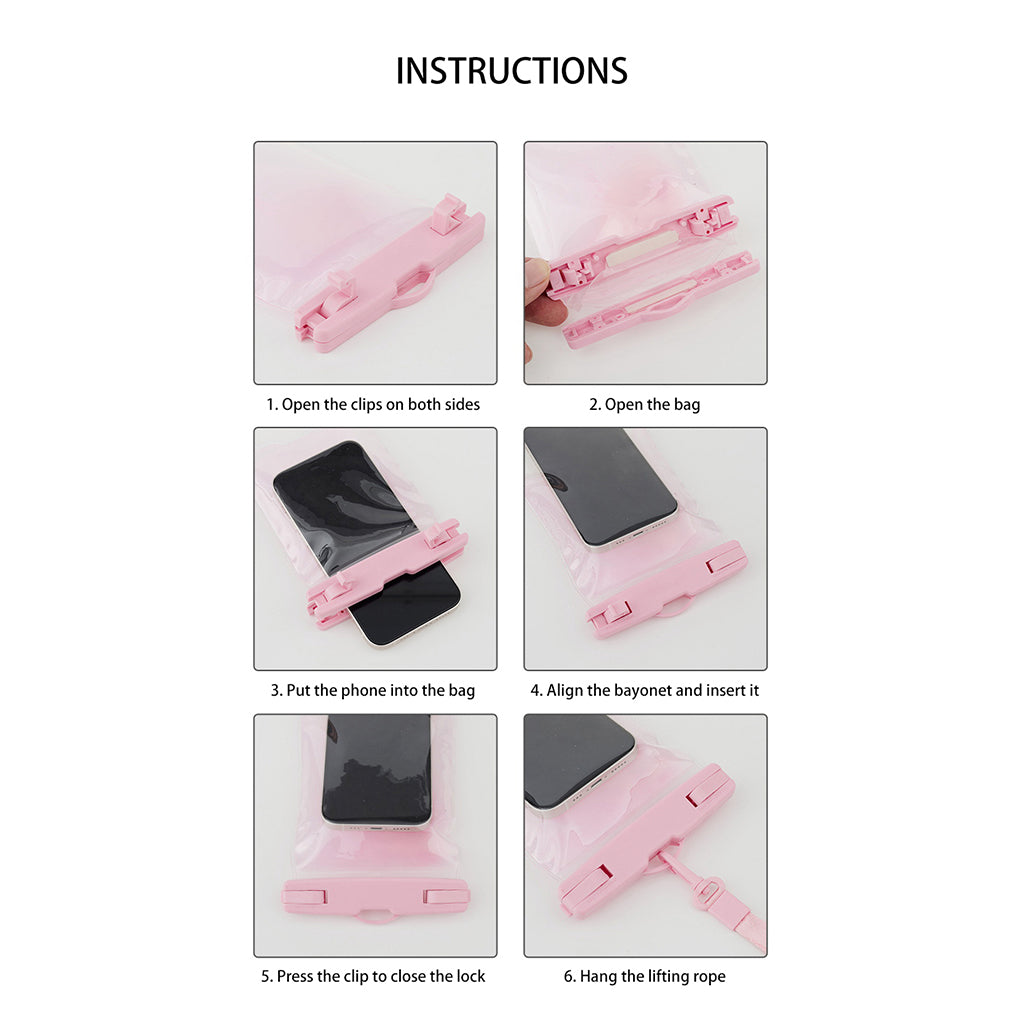 INSTRUCTIONS

1. Open the clips on both sides

2. Open the bag

3. Put the phone into the bag

4. Align the bayonet and insert it

5. Press the clip to close the lock

6. Hang the lifting rope