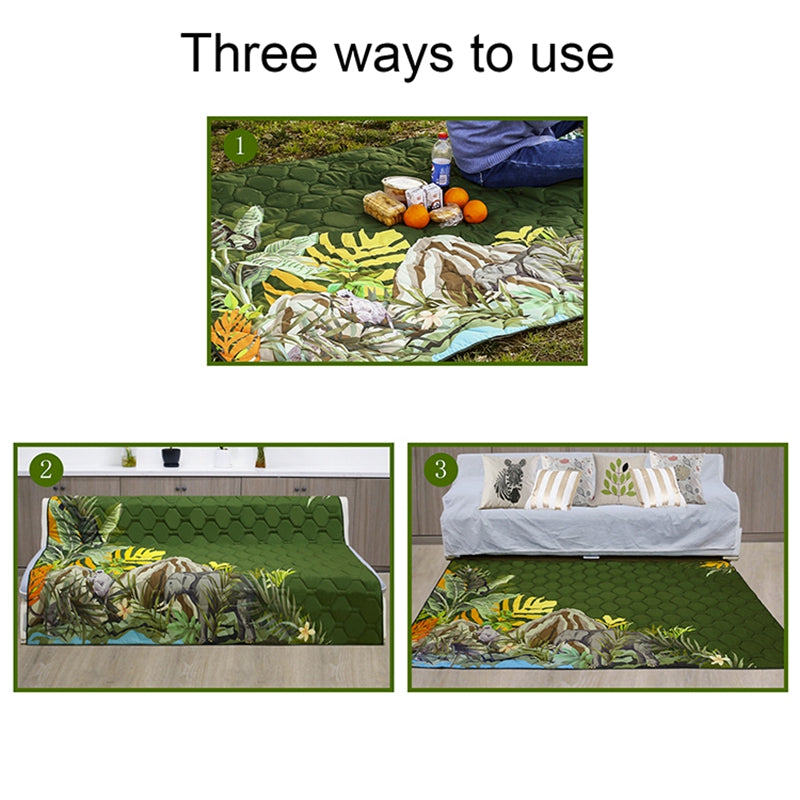 Three ways to use

1

2

3