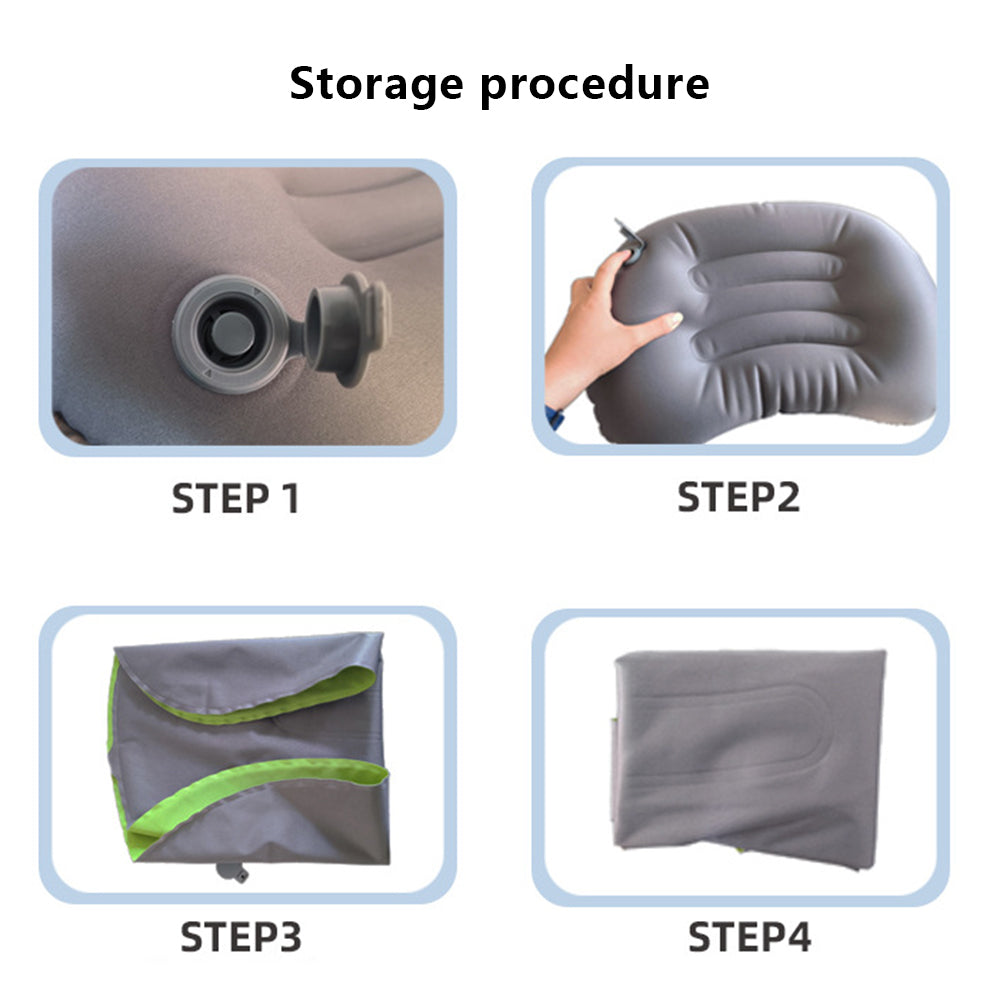 Storage procedure

STEP 1

STEP2

STEP3

STEP4