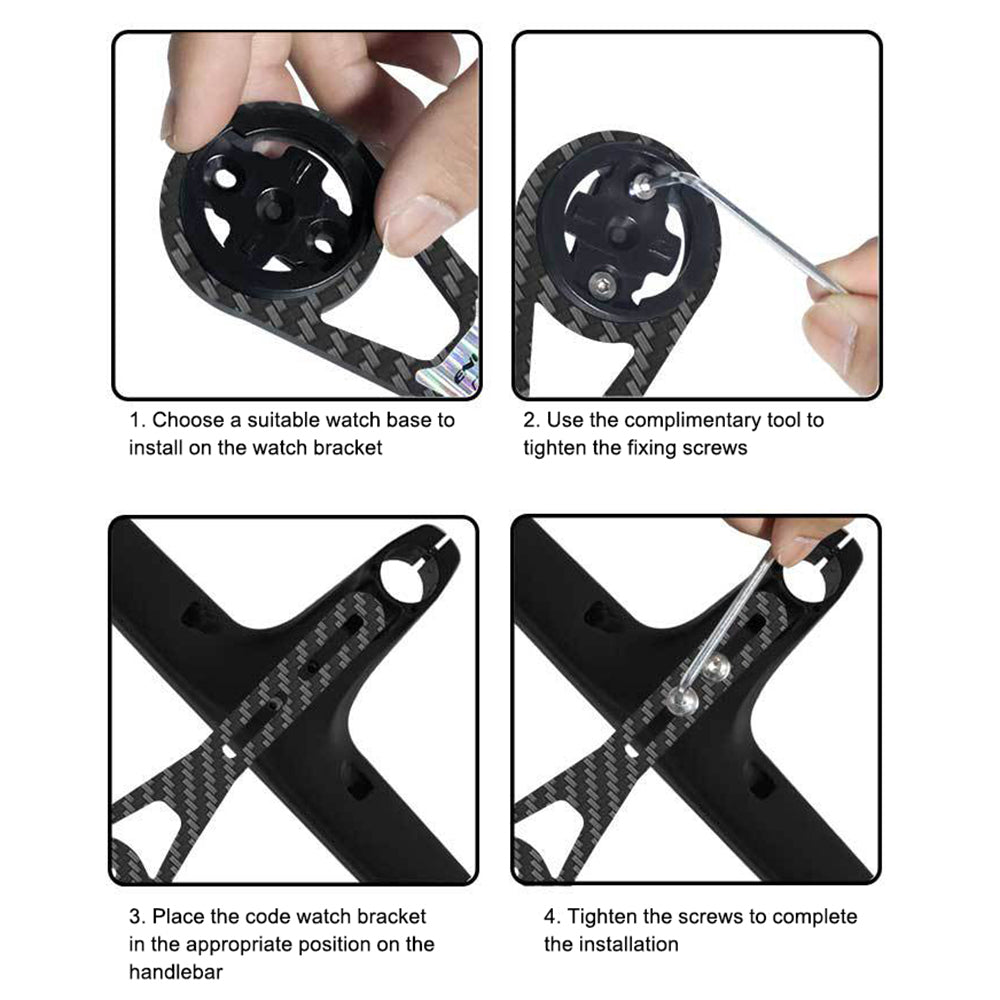 1. Choose a suitable watch base to install on the watch bracket

2. Use the complimentary tool to tighten the fixing screws

3. Place the code watch bracket in the appropriate position on the handlebar

4. Tighten the screws to complete the installation