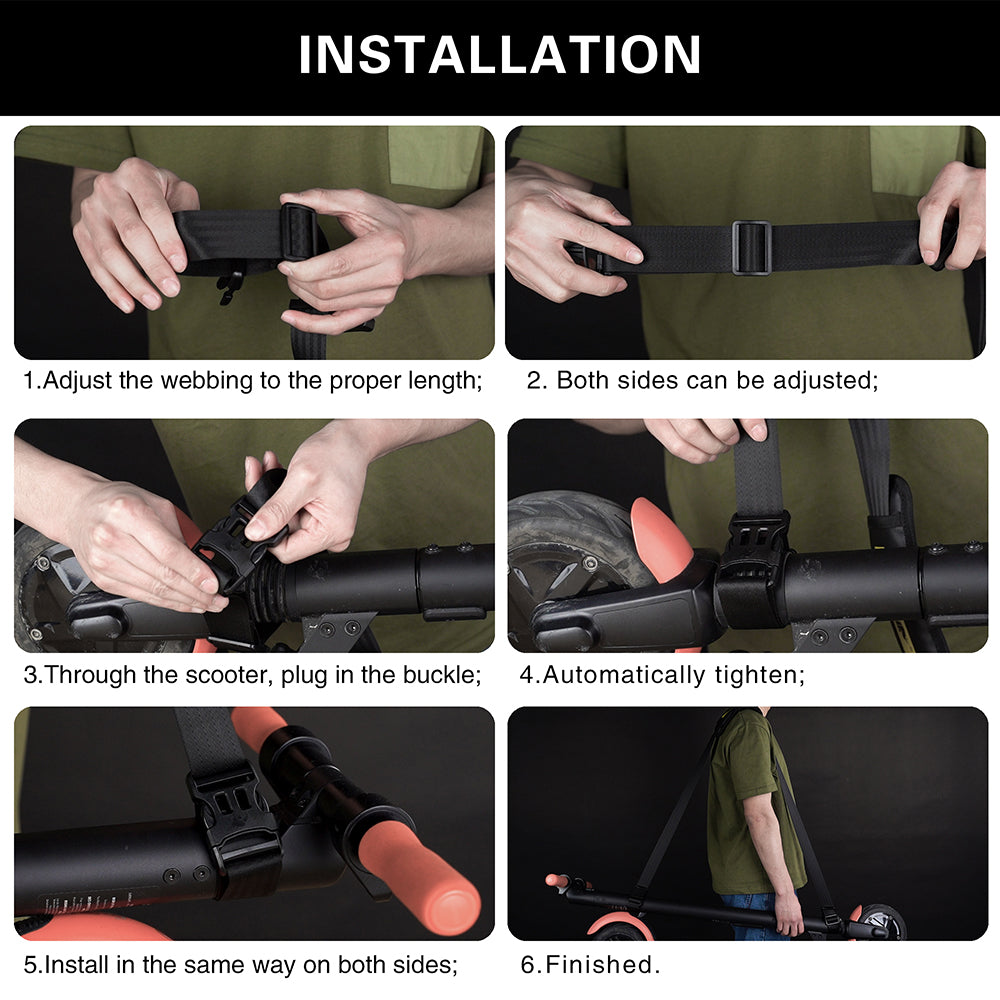 INSTALLATION

1.Adjust the webbing to the proper length;

2. Both sides can be adjusted;

3.Through the scooter, plug in the buckle;

4.Automatically tighten;

5.Install in the same way on both sides;

6.Finished.