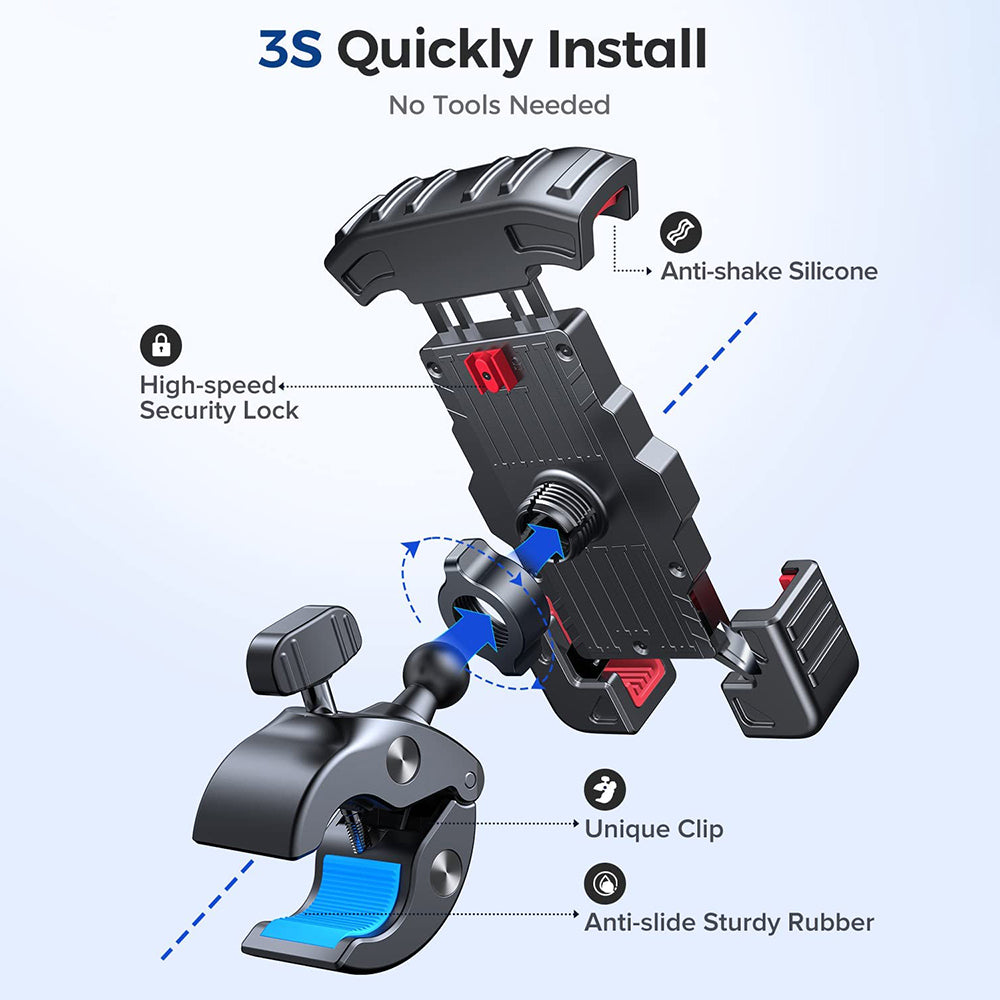 3S Quickly Install

No Tools Needed

Anti-shake Silicone

High-speed Security Lock

Unique Clip

Anti-slide Sturdy Rubber