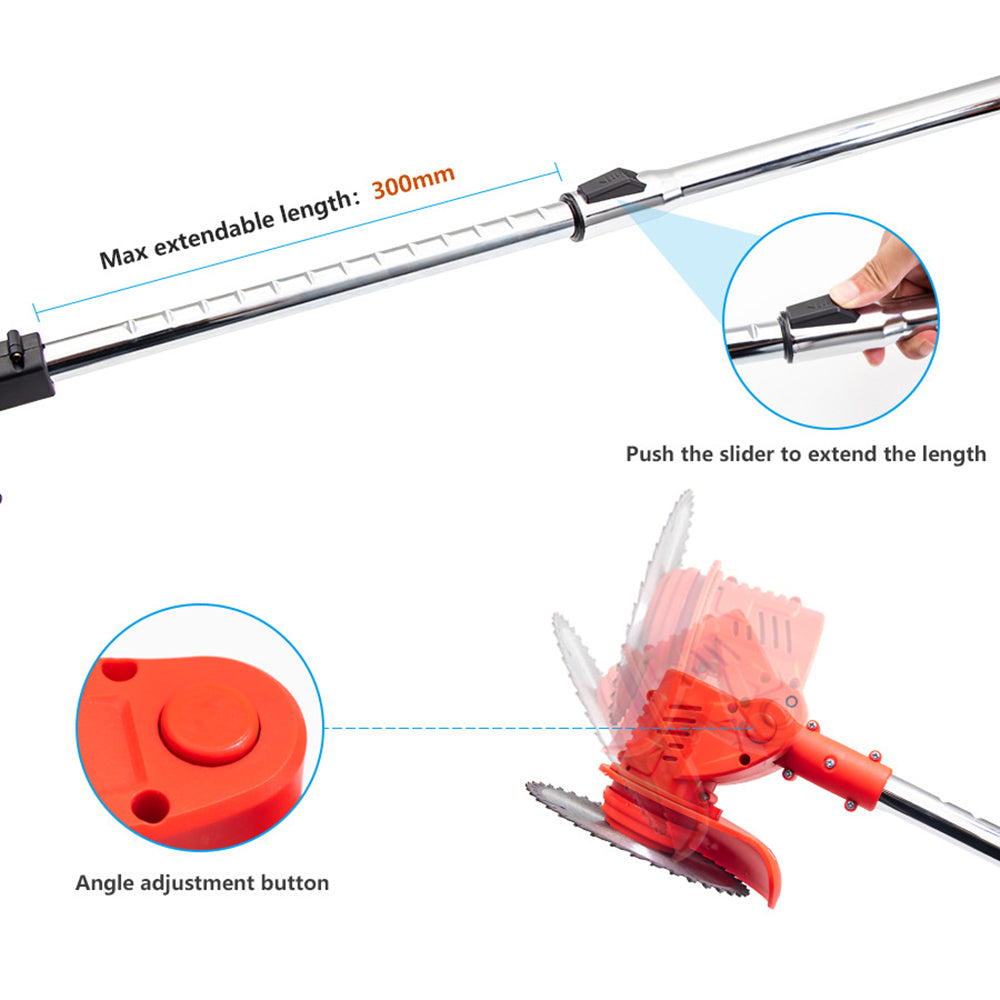 Max extendable length: 300mm

Push the slider to extend the length

Angle adjustment button