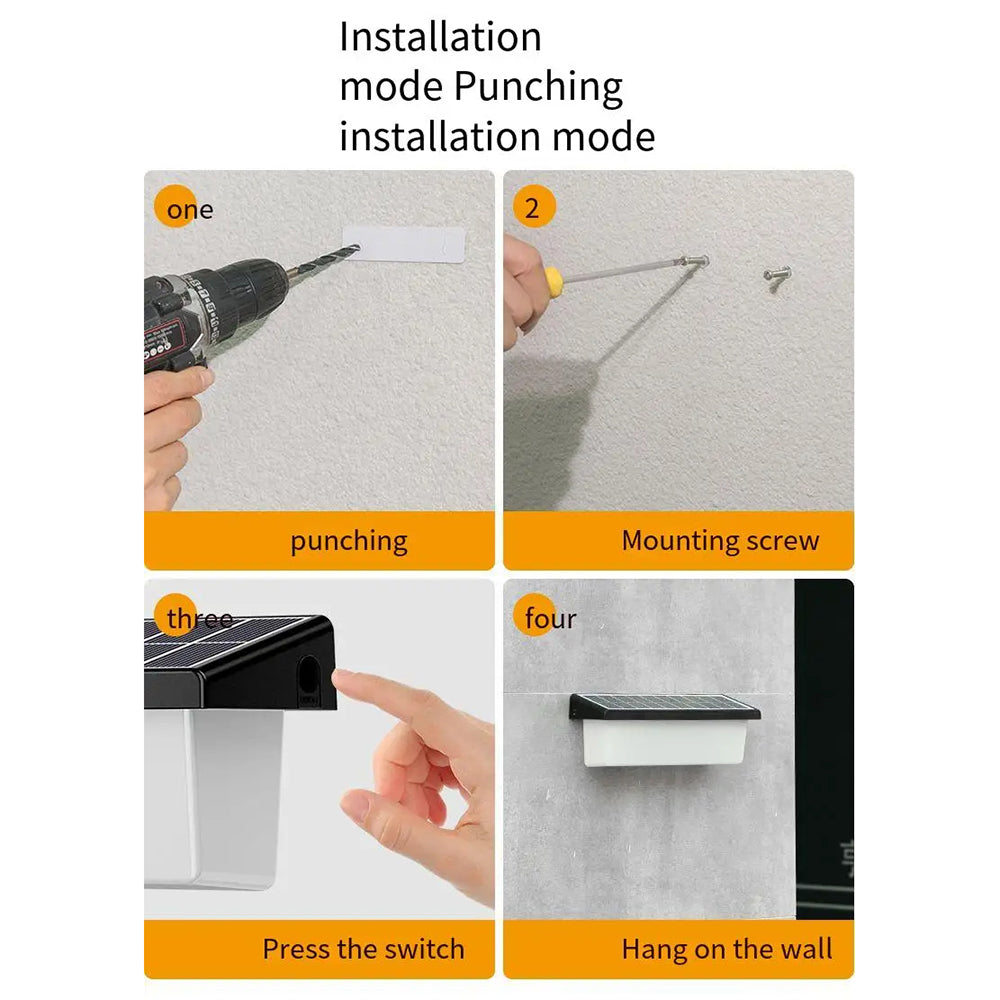 Installation mode Punching installation mode

one

punching

2

Mounting screw

three

Press the switch

four

Hang on the wall