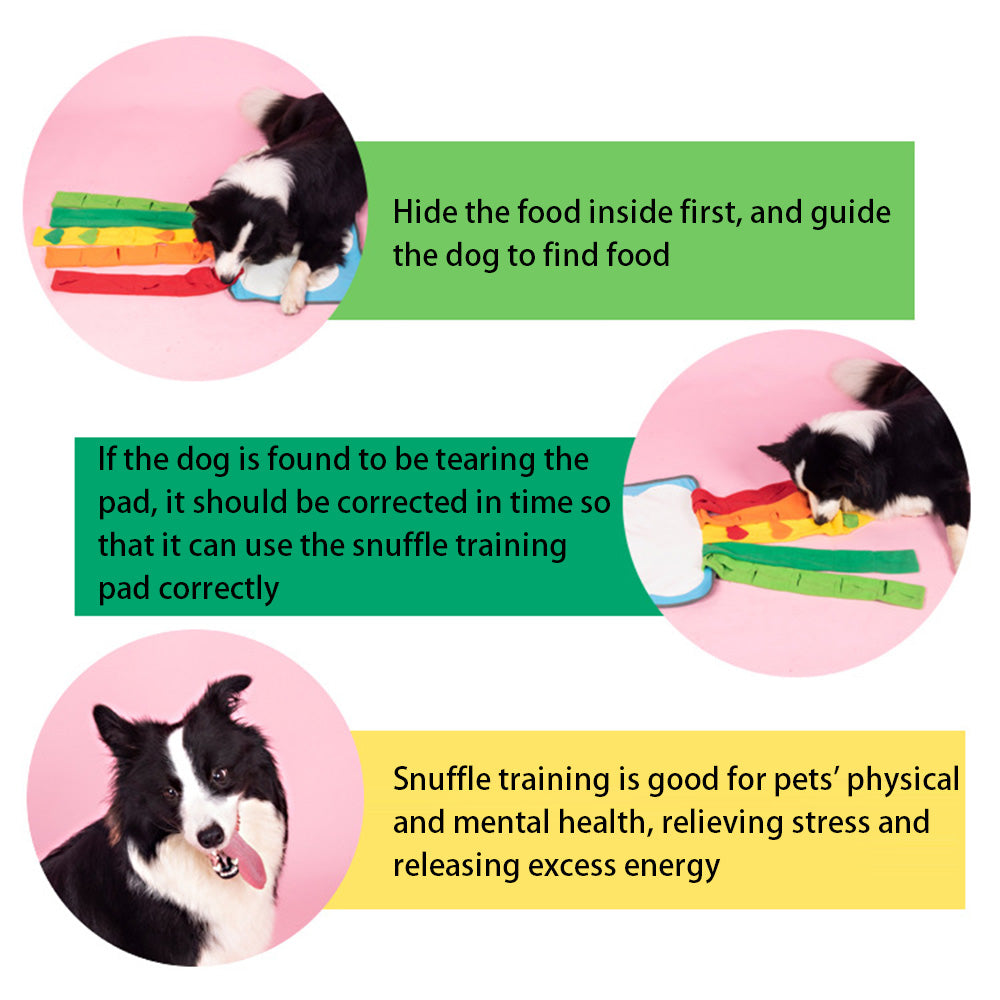 Hide the food inside first, and guide the dog to find food

If the dog is found to be tearing the pad, it should be corrected in time so that it can use the snuffle training pad correctly

Snuffle training is good for pets' physical and mental health, relieving stress and releasing excess energy