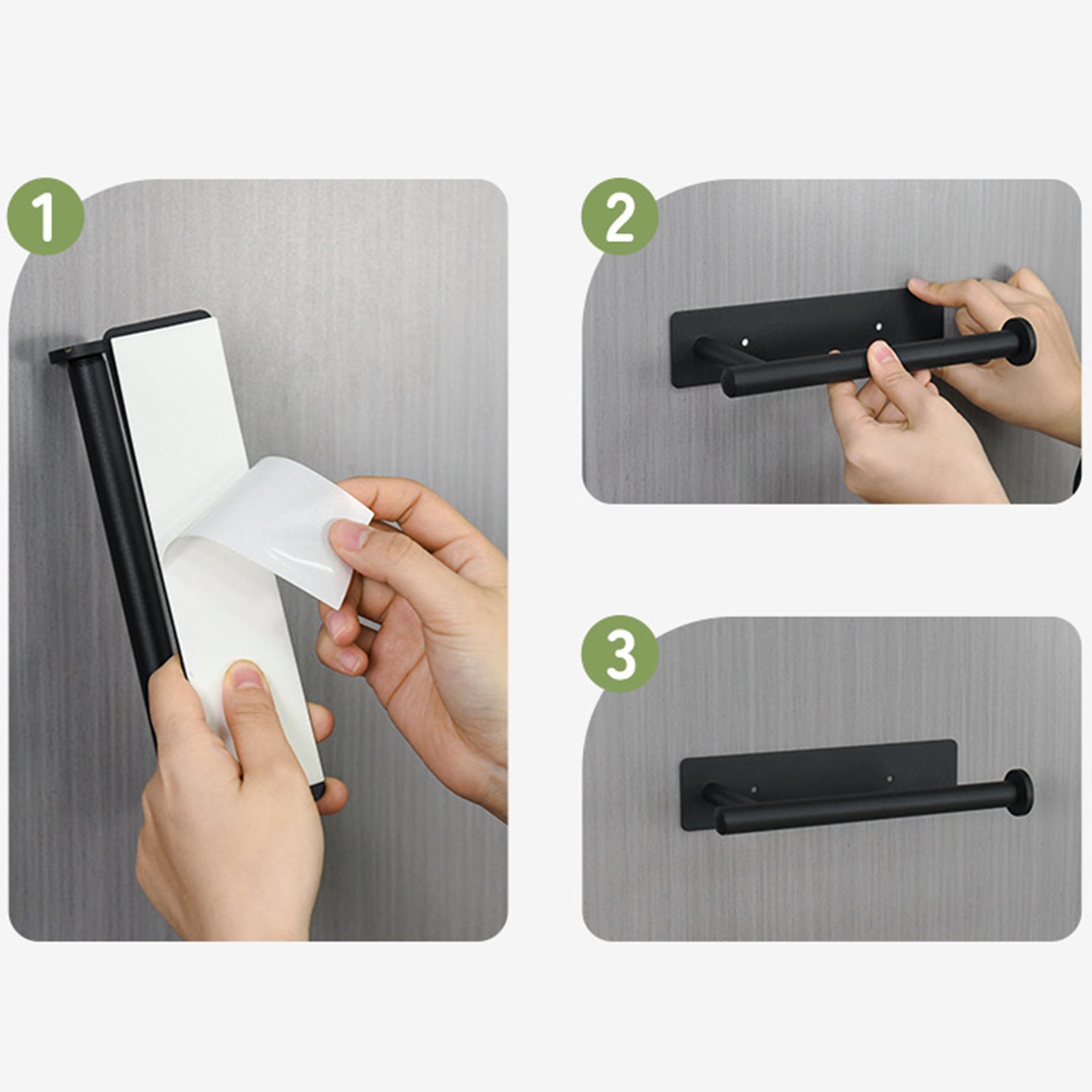 1

2

3