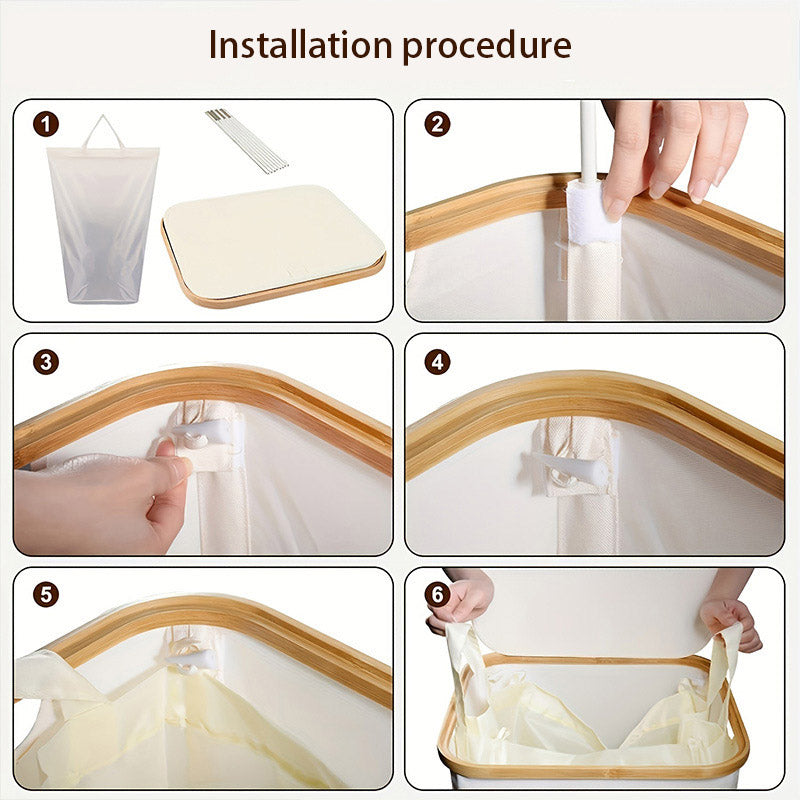 Installation procedure

1

2

3

4

5

6