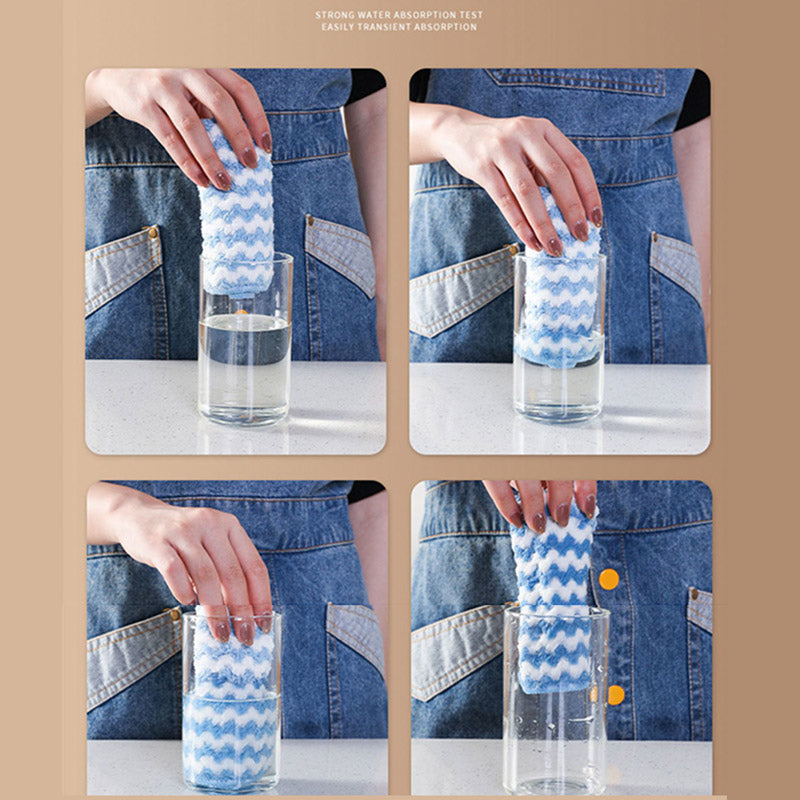 STRONG WATER ABSORPTION TEST
EASILY TRANSIENT ABSORPTION