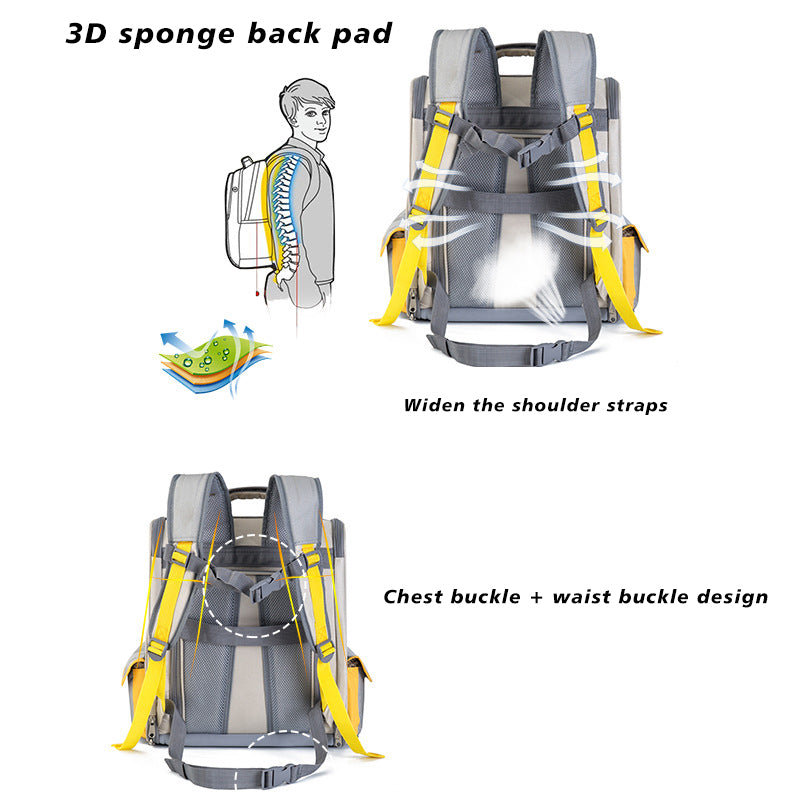 3D sponge back pad

Widen the shoulder straps

Chest buckle + waist buckle design