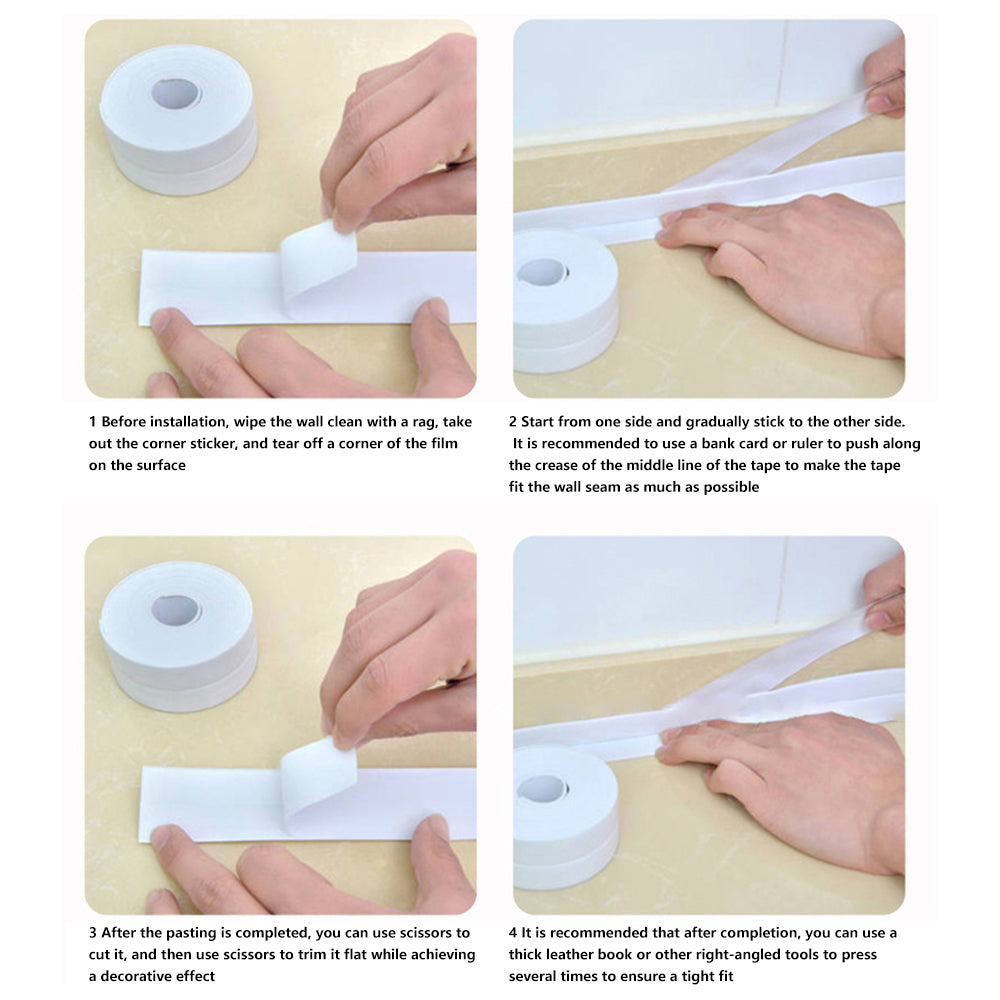 1 Before installation, wipe the wall clean with a rag, take out the corner sticker, and tear off a corner of the film on the surface

2 Start from one side and gradually stick to the other side. It is recommended to use a bank card or ruler to push along the crease of the middle line of the tape to make the tape fit the wall seam as much as possible

3 After the pasting is completed, you can use scissors to cut it, and then use scissors to trim it flat while achieving a decorative effect

4 It is recommended that after completion, you can use a thick leather book or other right-angled tools to press several times to ensure a tight fit