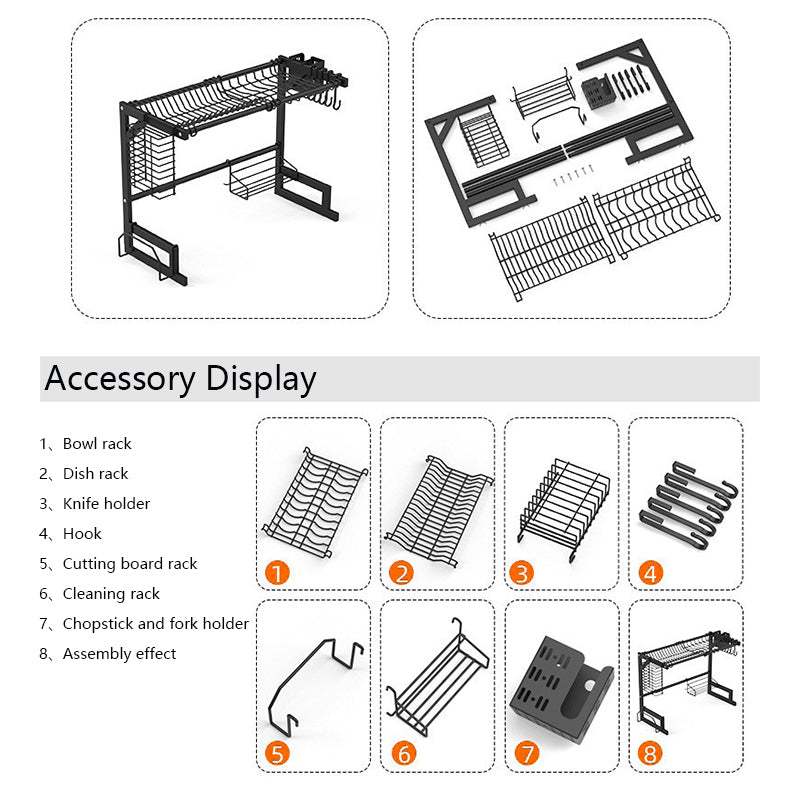 Accessory Display

1、Bowl rack
2、Dish rack
3、Knife holder
4、Hook
5、Cutting board rack
6、Cleaning rack
7、Chopstick and fork holder
8、Assembly effect

1
2
3
4
5
6
7
8