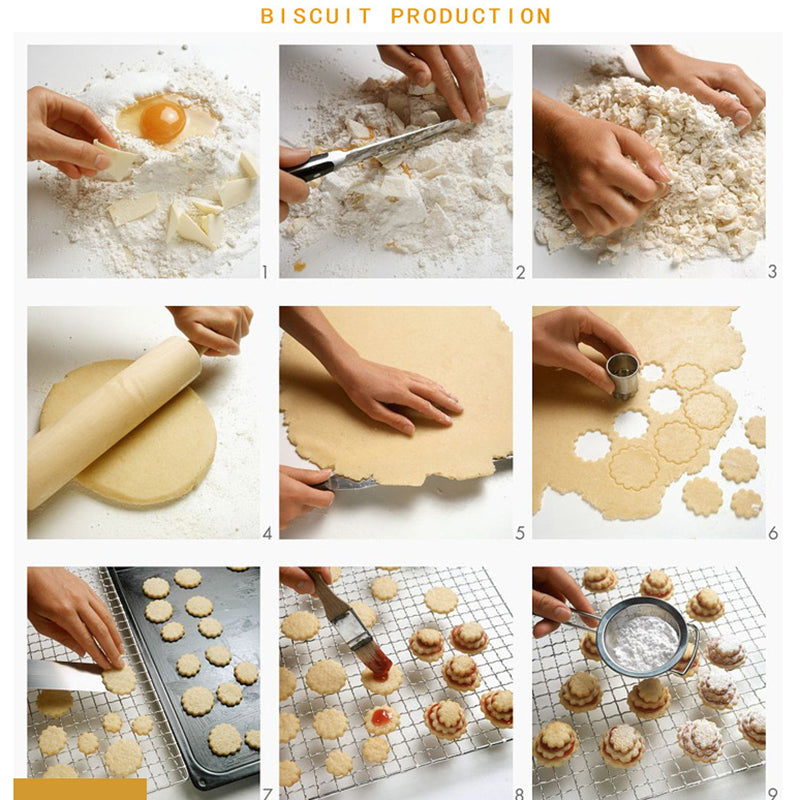 BISCUIT PRODUCTION

1

2

3

4

5

6

7

8

9