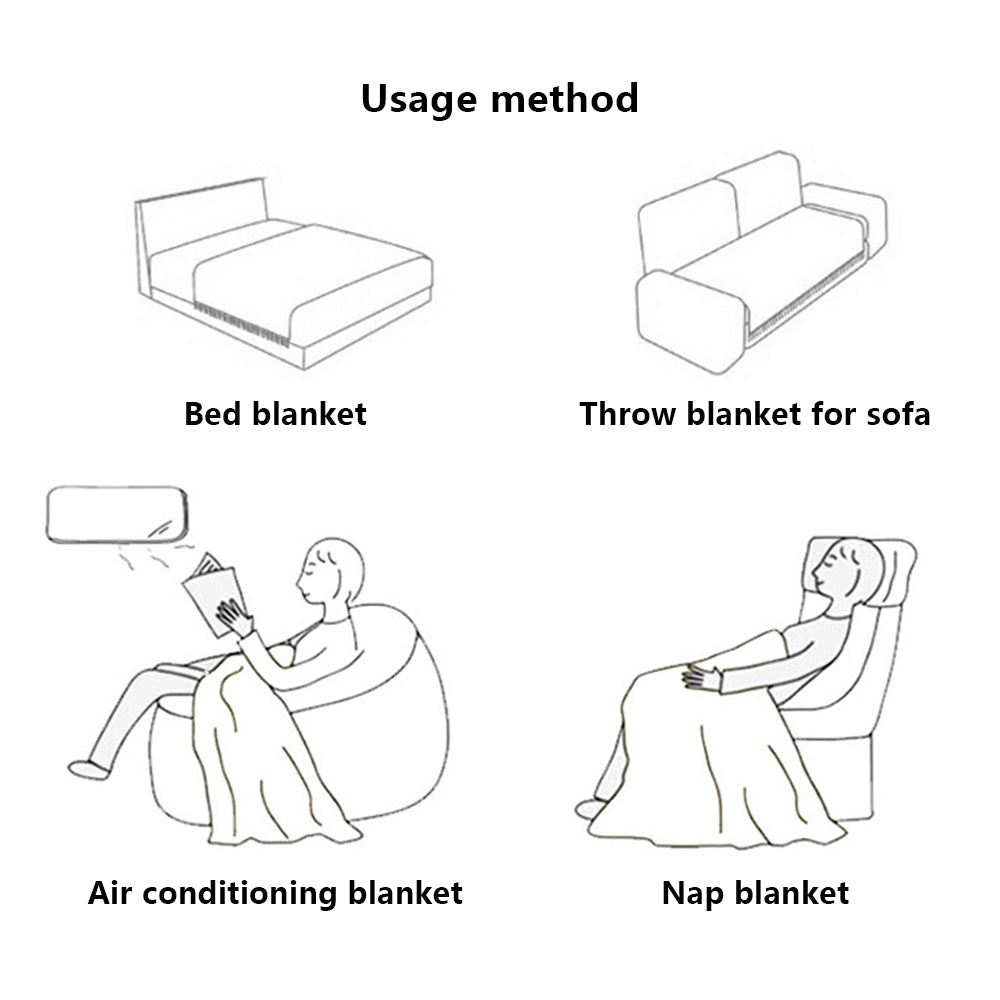 Usage method

Bed blanket

Throw blanket for sofa

Air conditioning blanket

Nap blanket