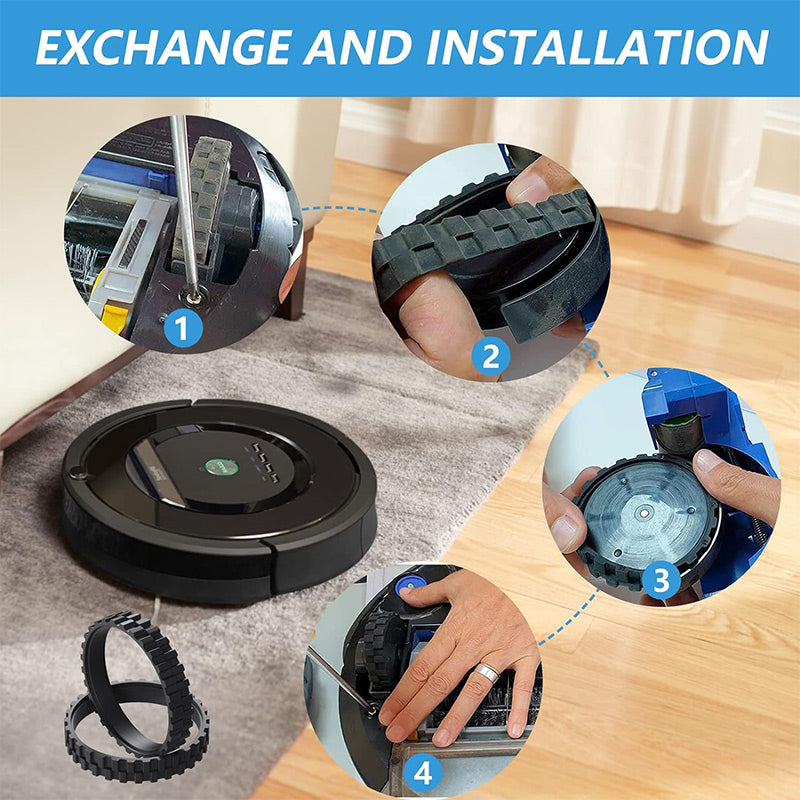 EXCHANGE AND INSTALLATION

1

2

3

4