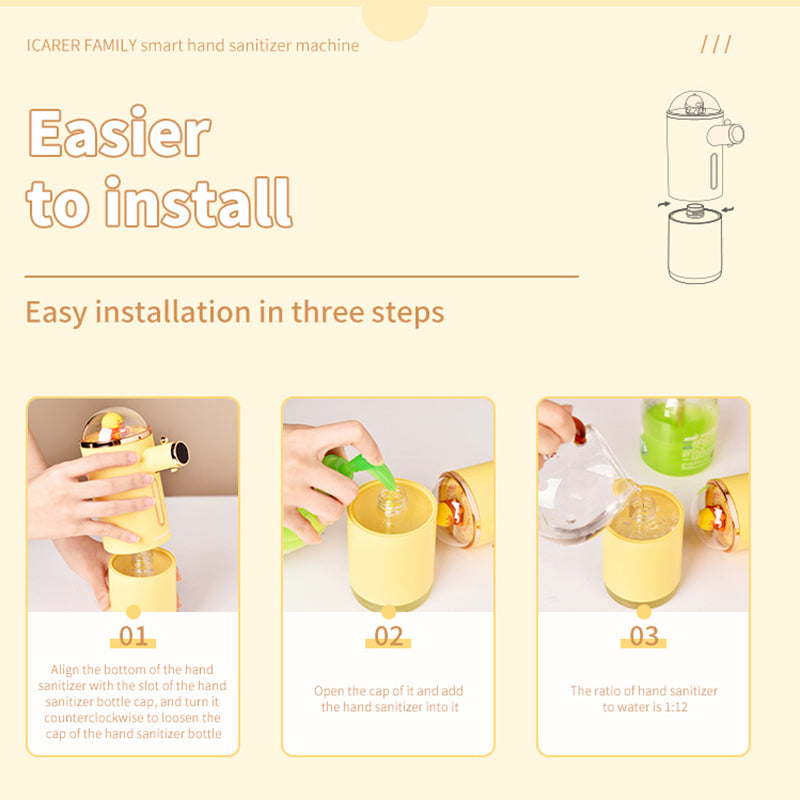 ICARER FAMILY smart hand sanitizer machine

///

Easier to install

Easy installation in three steps

01

Align the bottom of the hand sanitizer with the slot of the hand sanitizer bottle cap, and turn it counterclockwise to loosen the cap of the hand sanitizer bottle

02

Open the cap of it and add the hand sanitizer into it

03

The ratio of hand sanitizer to water is 1:12