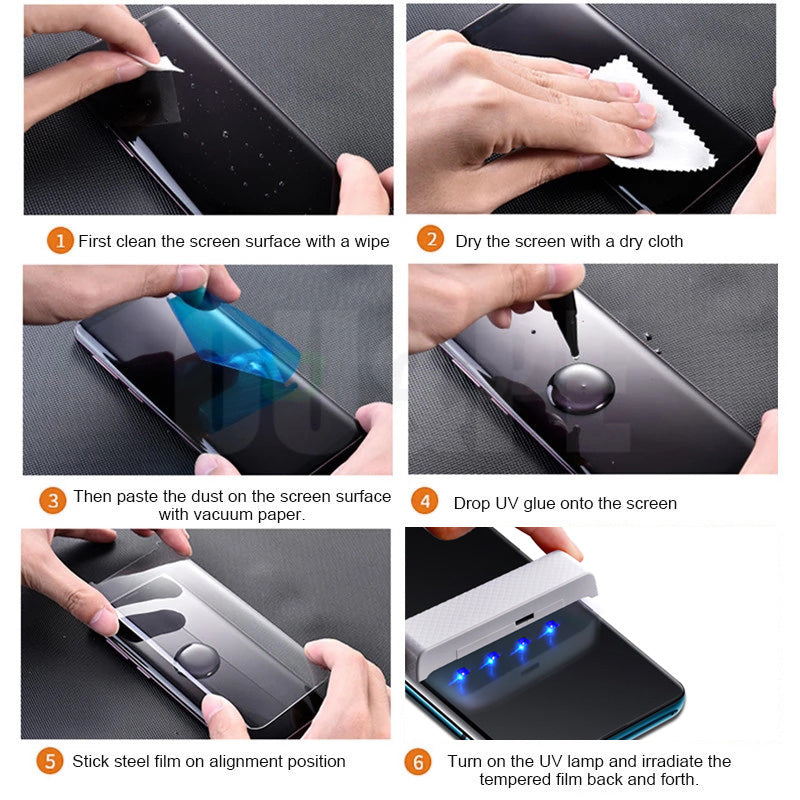 1 First clean the screen surface with a wipe

2 Dry the screen with a dry cloth

3 Then paste the dust on the screen surface with vacuum paper.

4 Drop UV glue onto the screen

5 Stick steel film on alignment position

6 Turn on the UV lamp and irradiate the tempered film back and forth.