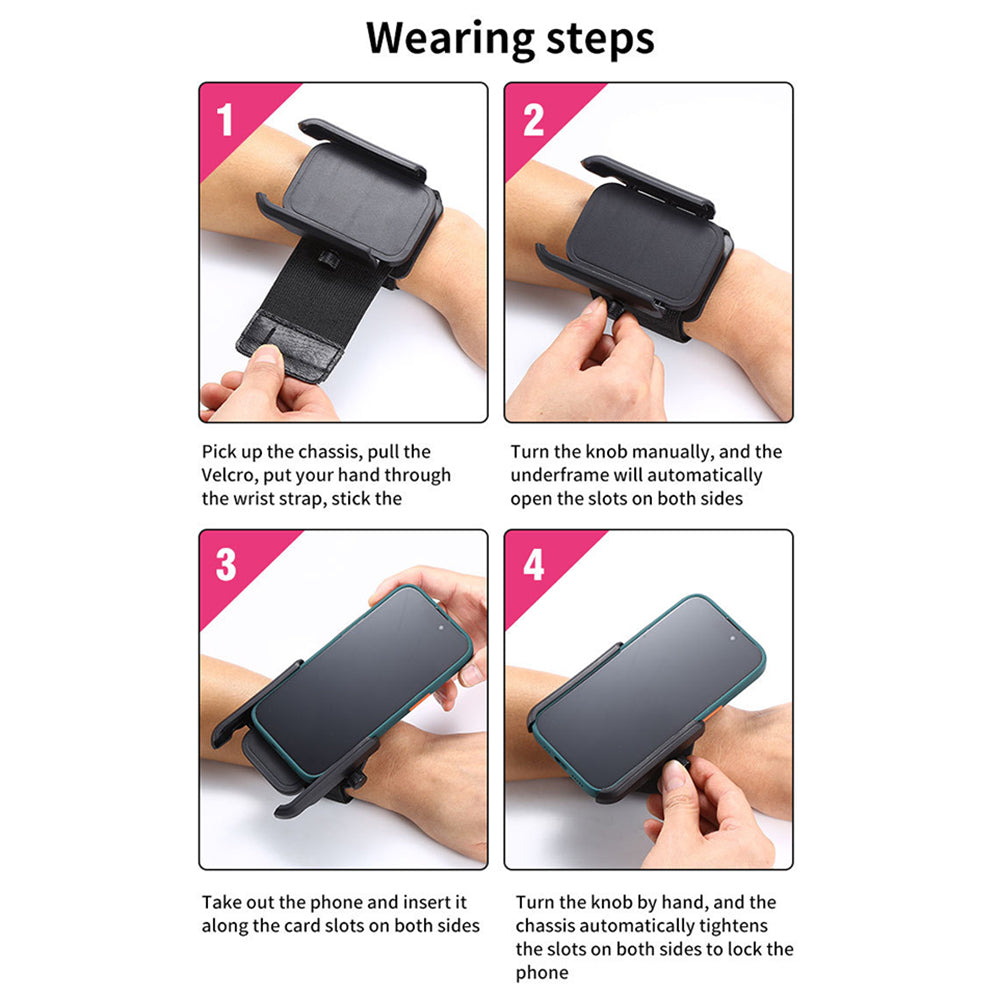 Wearing steps

1

Pick up the chassis, pull the Velcro, put your hand through the wrist strap, stick the

2

Turn the knob manually, and the underframe will automatically open the slots on both sides

3

Take out the phone and insert it along the card slots on both sides

4

Turn the knob by hand, and the chassis automatically tightens the slots on both sides to lock the phone